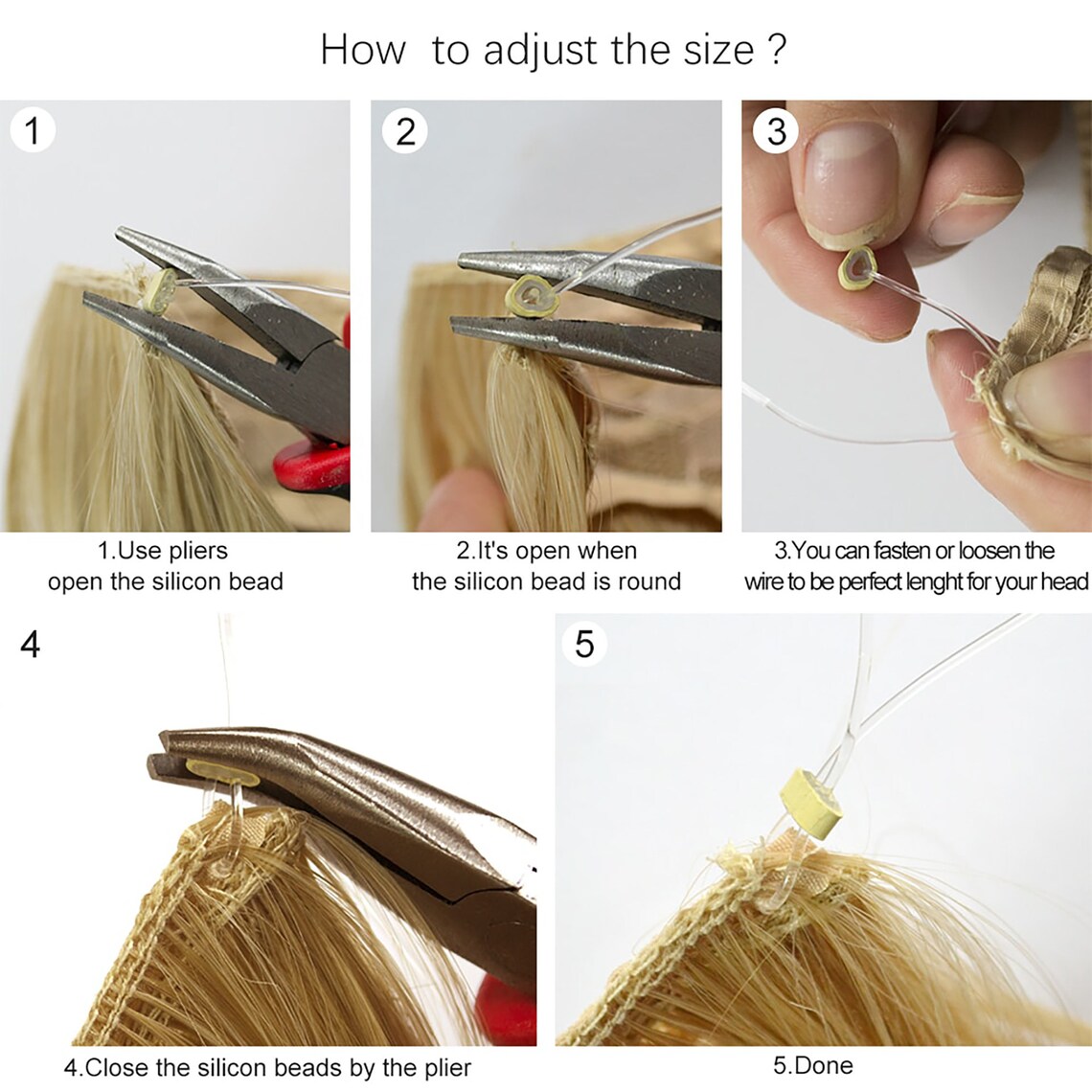 How to adjust the size ?

1

2

3

1.Use pliers
open the silicon bead

2.It's open when
the silicon bead is round

3.You can fasten or loosen the
wire to be perfect lenght for your head

4

5

4.Close the silicon beads by the plier

5.Done