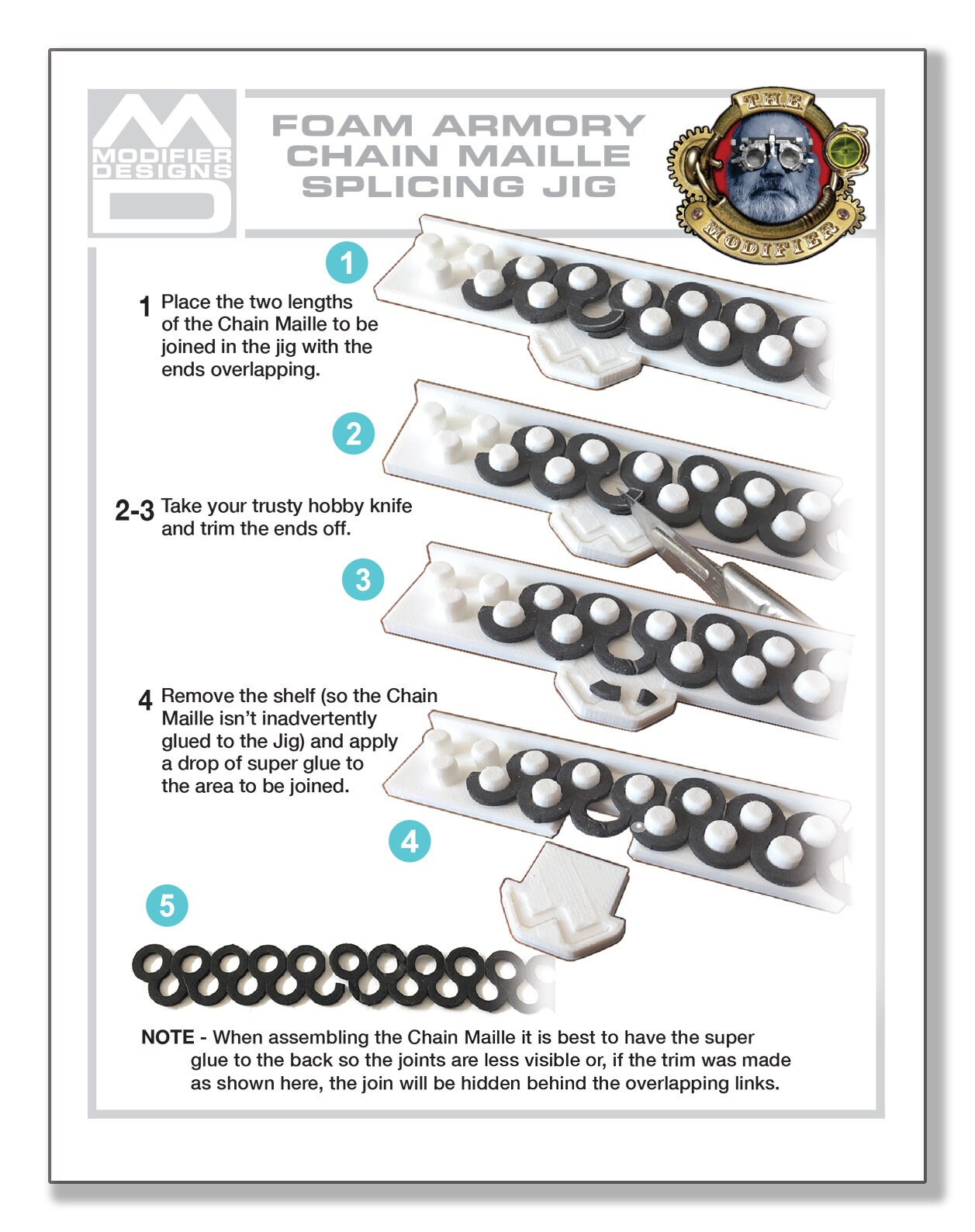 MODIFIER DESIGNS

FOAM ARMORY
CHAIN MAILLE
SPLICING JIG

THE MODIFIER

1

1 Place the two lengths of the Chain Maille to be joined in the jig with the ends overlapping.

2

2-3 Take your trusty hobby knife and trim the ends off.

3

4 Remove the shelf (so the Chain Maille isn't inadvertently glued to the Jig) and apply a drop of super glue to the area to be joined.

4

5

NOTE - When assembling the Chain Maille it is best to have the super glue to the back so the joints are less visible or, if the trim was made as shown here, the join will be hidden behind the overlapping links.