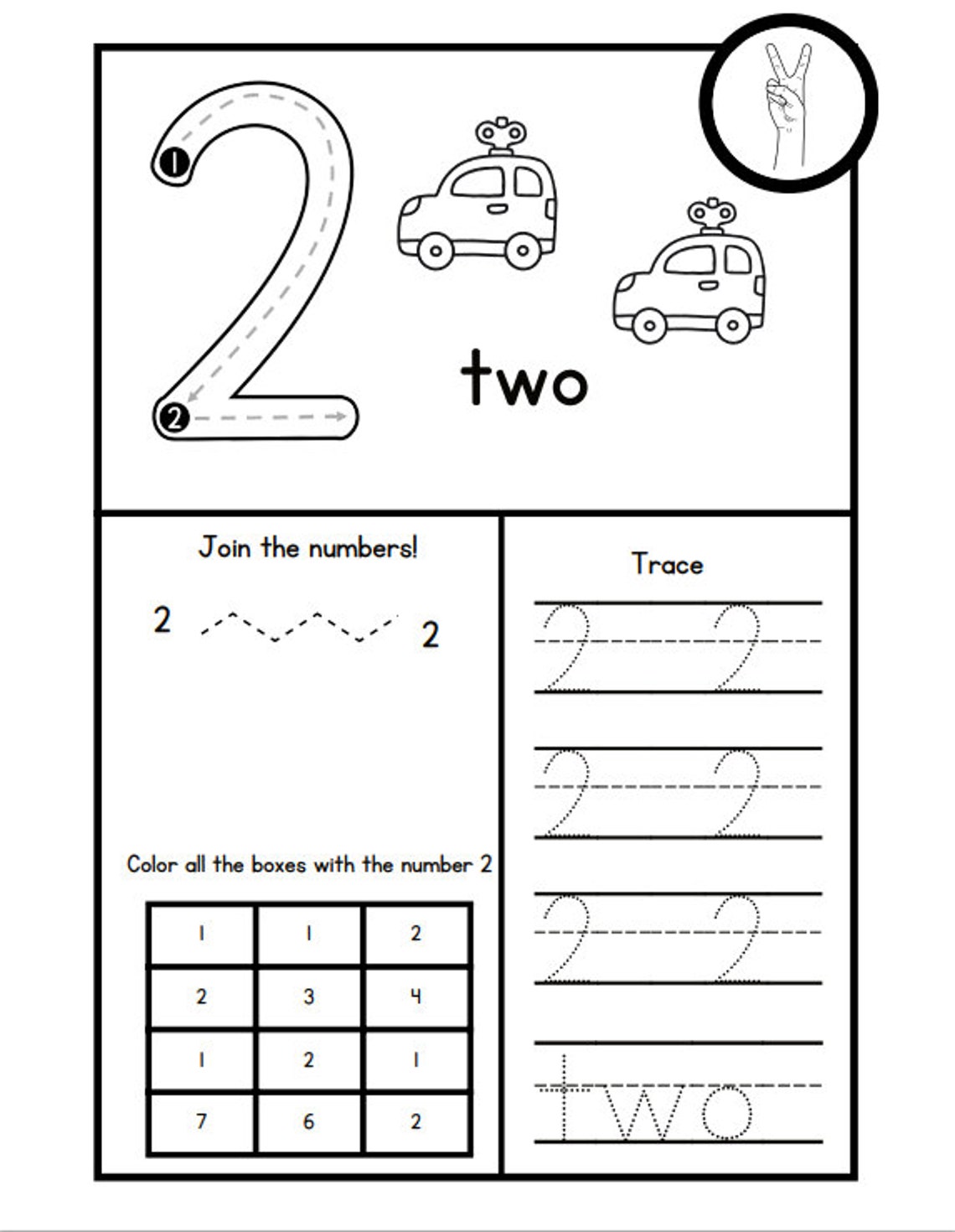 2

1

2

two

Join the numbers!

2 2

Color all the boxes with the number 2

| 1 | 1 | 2 |
|---|---|---|
| 2 | 3 | 4 |
| 1 | 2 | 1 |
| 7 | 6 | 2 |

Trace

2 2

2 2

2 2

two