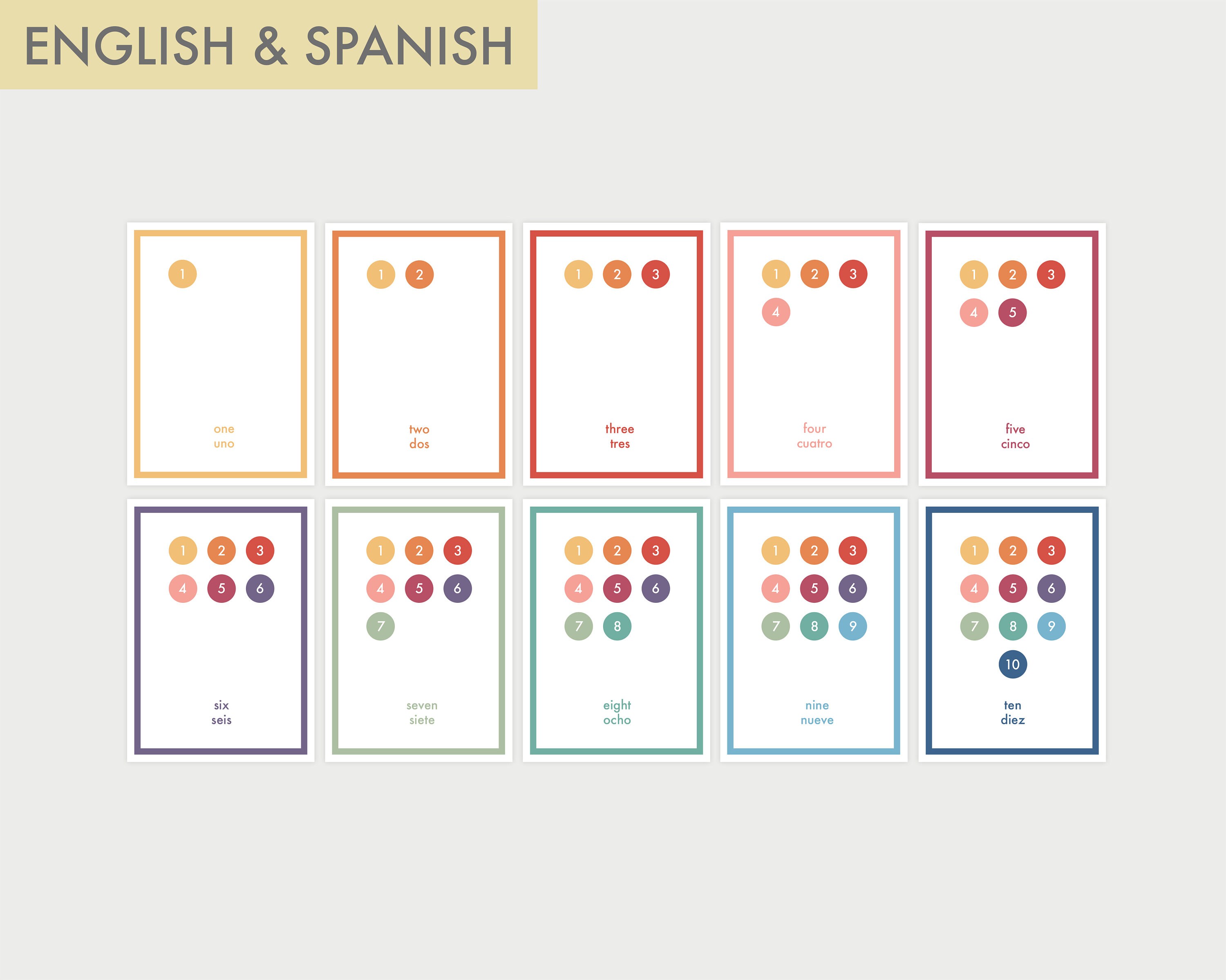 ENGLISH & SPANISH

1

one
uno

1 2

two
dos

1 2 3

three
tres

1 2 3
4

four
cuatro

1 2 3
4 5

five
cinco

1 2 3
4 5 6

six
seis

1 2 3
4 5 6
7

seven
siete

1 2 3
4 5 6
7 8

eight
ocho

1 2 3
4 5 6
7 8 9

nine
nueve

1 2 3
4 5 6
7 8 9
10

ten
diez