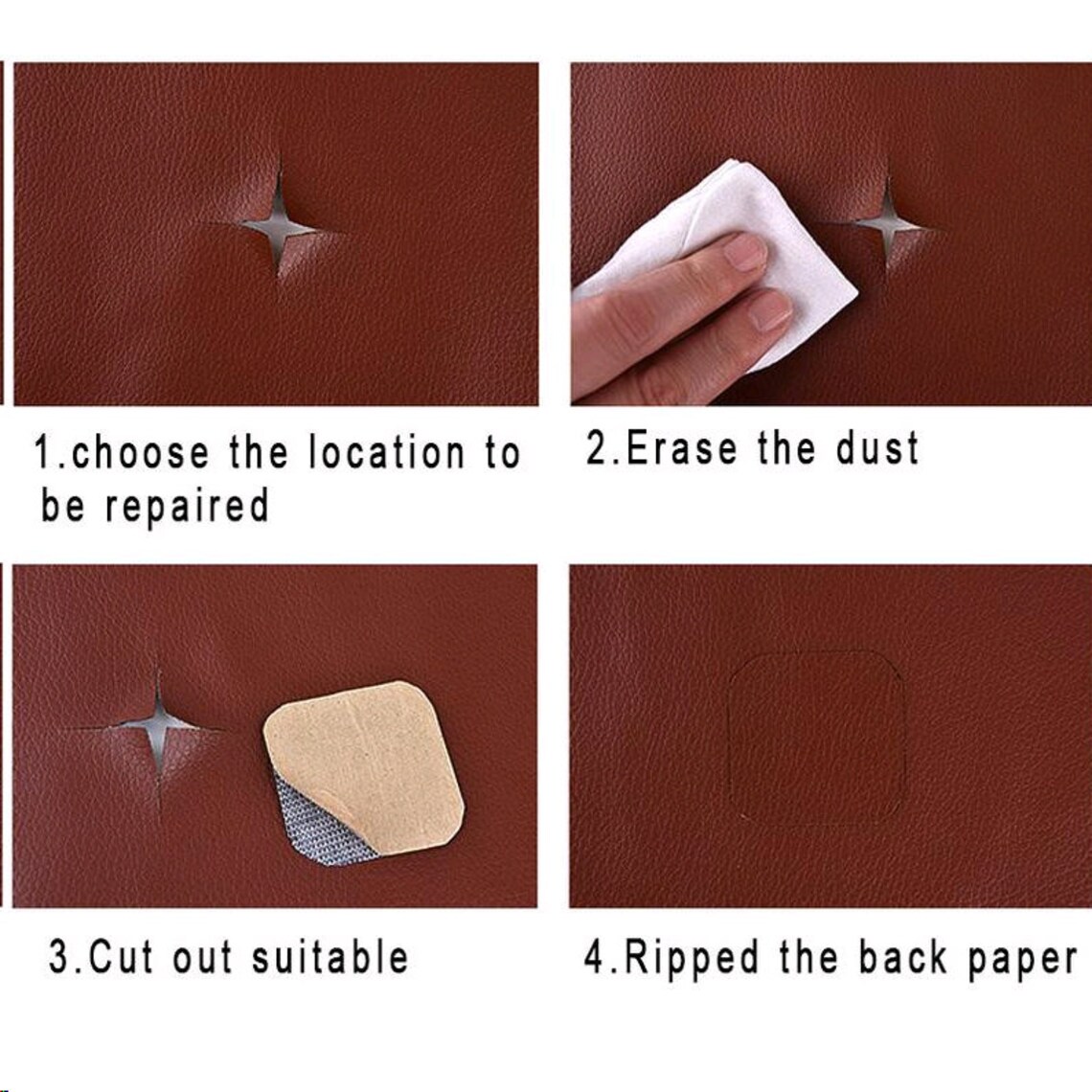 1.choose the location to be repaired

2.Erase the dust

3.Cut out suitable

4.Ripped the back paper