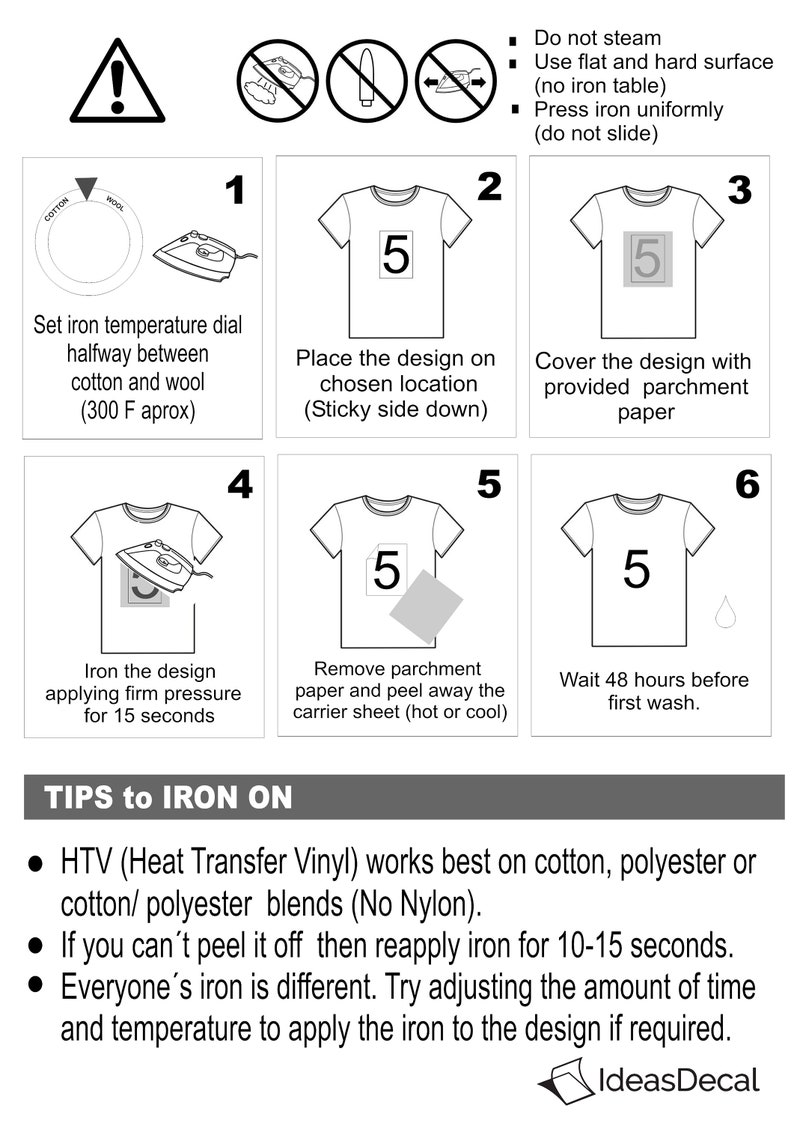 - Do not steam
- Use flat and hard surface (no iron table)
- Press iron uniformly (do not slide)

1

COTTON WOOL

Set iron temperature dial halfway between cotton and wool (300 F aprox)

2

5

Place the design on chosen location (Sticky side down)

3

5

Cover the design with provided parchment paper

4

5

Iron the design applying firm pressure for 15 seconds

5

5

Remove parchment paper and peel away the carrier sheet (hot or cool)

6

5

Wait 48 hours before first wash.

TIPS to IRON ON

- HTV (Heat Transfer Vinyl) works best on cotton, polyester or cotton/ polyester blends (No Nylon).
- If you can´t peel it off then reapply iron for 10-15 seconds.
- Everyone´s iron is different. Try adjusting the amount of time and temperature to apply the iron to the design if required.

IdeasDecal