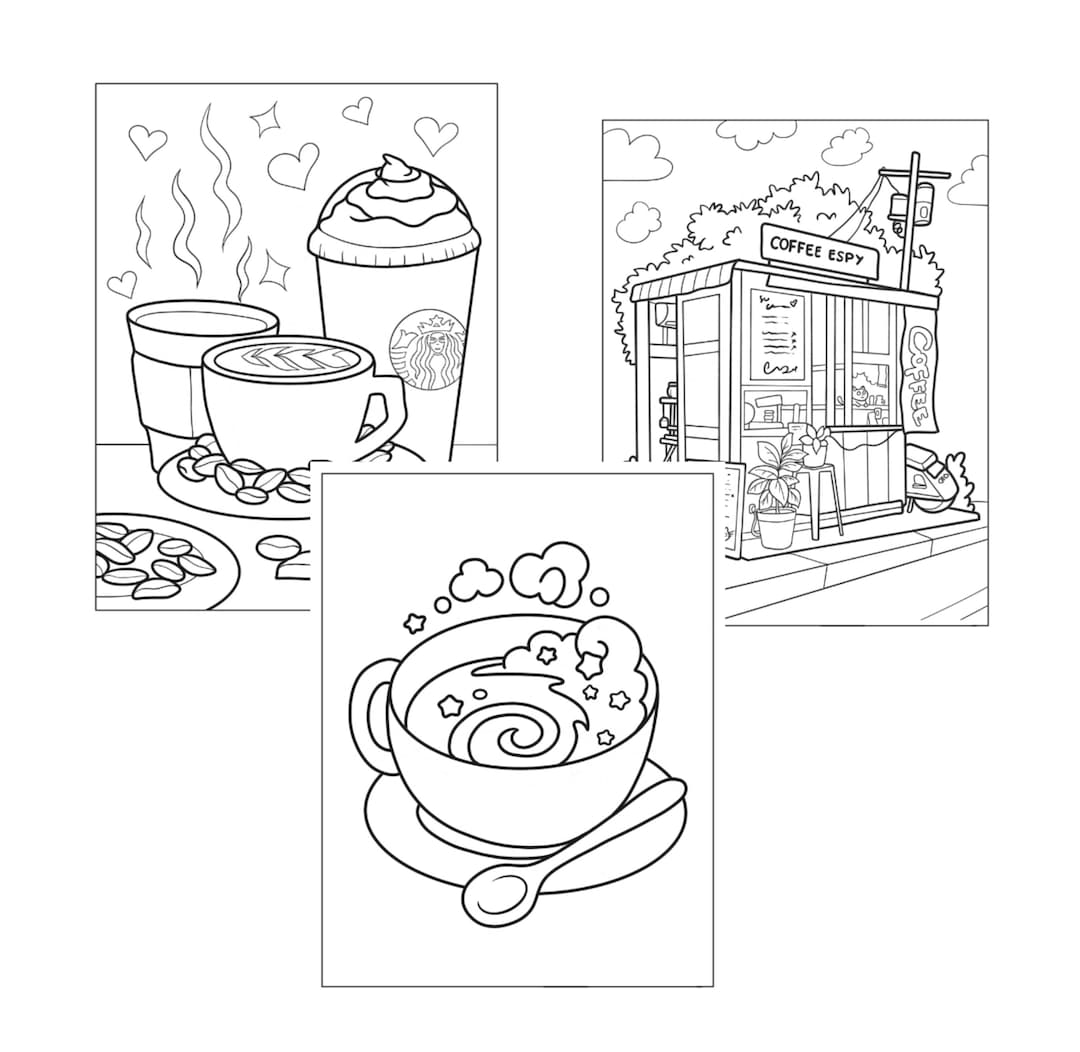 COFFEE ESPY

COFFEE