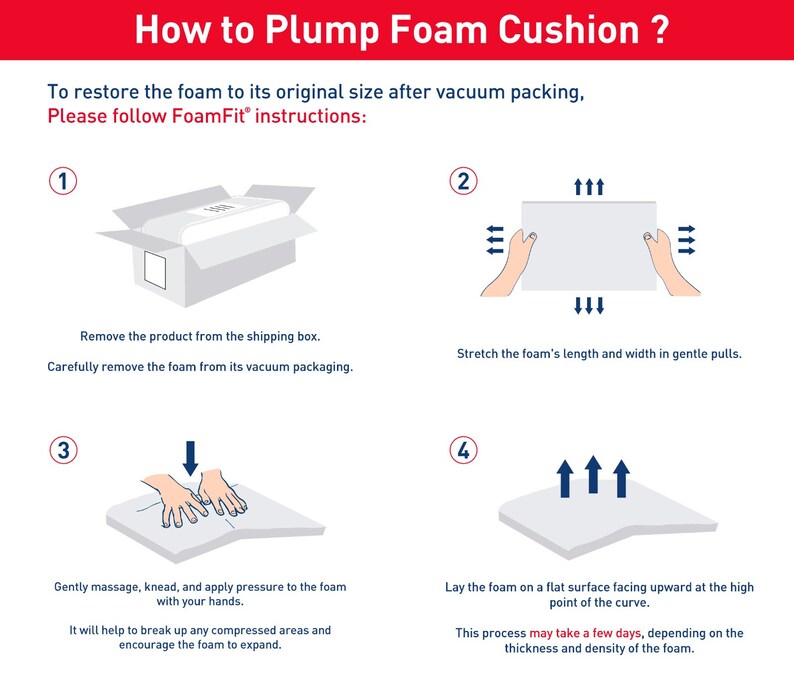 How to Plump Foam Cushion ?

To restore the foam to its original size after vacuum packing,
Please follow FoamFit® instructions:

1

Remove the product from the shipping box.

Carefully remove the foam from its vacuum packaging.

2

Stretch the foam's length and width in gentle pulls.

3

Gently massage, knead, and apply pressure to the foam with your hands.

It will help to break up any compressed areas and encourage the foam to expand.

4

Lay the foam on a flat surface facing upward at the high point of the curve.

This process may take a few days, depending on the thickness and density of the foam.