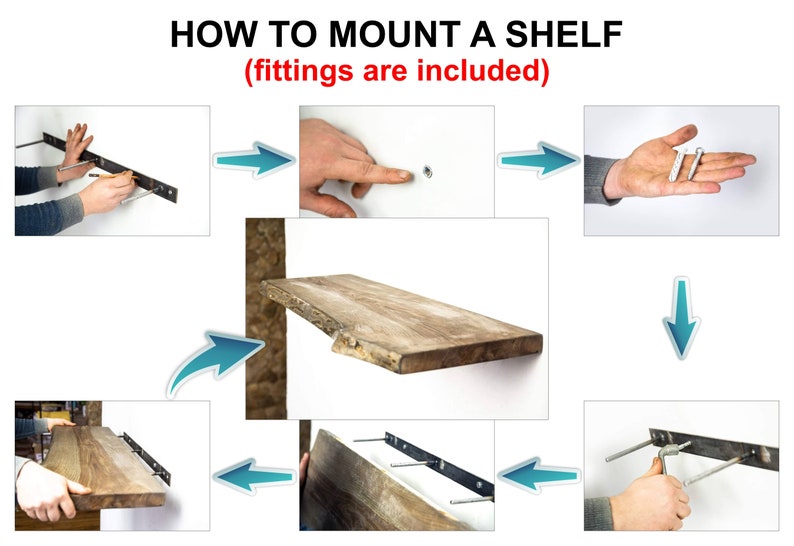 HOW TO MOUNT A SHELF
(fittings are included)