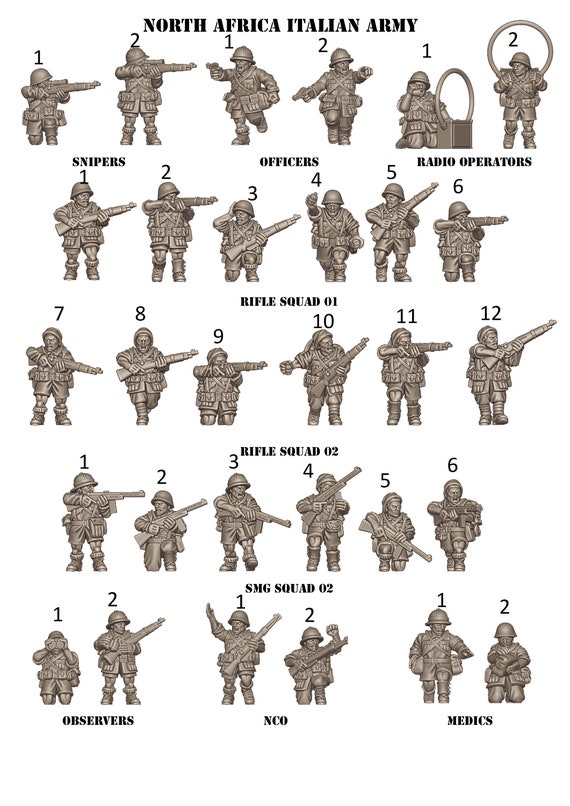 NORTH AFRICA ITALIAN ARMY

1 2 1 2 1 2

SNIPERS OFFICERS RADIO OPERATORS

1 2 3 4 5 6

RIFLE SQUAD 01

7 8 9 10 11 12

RIFLE SQUAD 02

1 2 3 4 5 6

SMG SQUAD 02

1 2 1 2 1 2

OBSERVERS NCO MEDICS