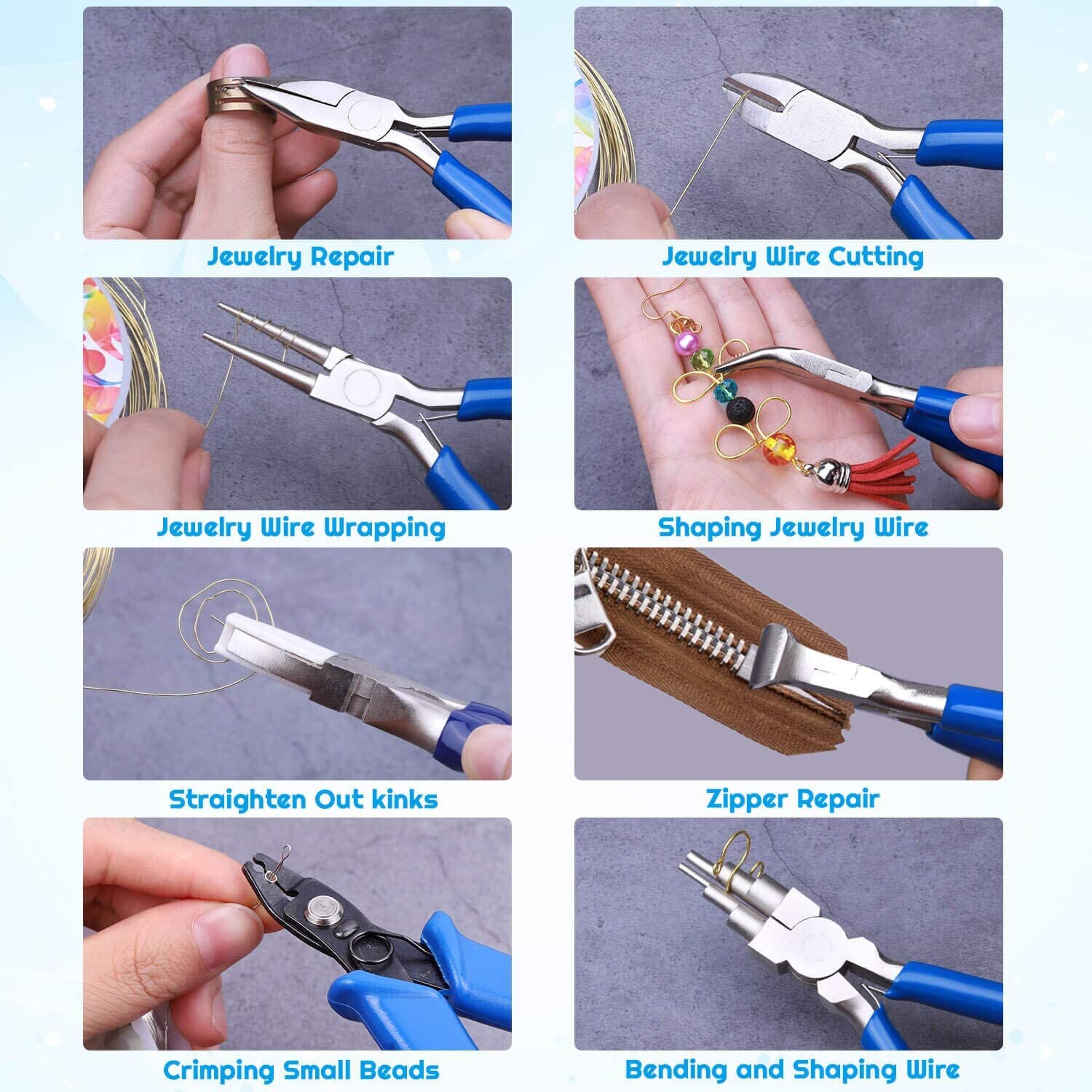 Jewelry Repair

Jewelry Wire Cutting

Jewelry Wire Wrapping

Shaping Jewelry Wire

Straighten Out kinks

Zipper Repair

Crimping Small Beads

Bending and Shaping Wire