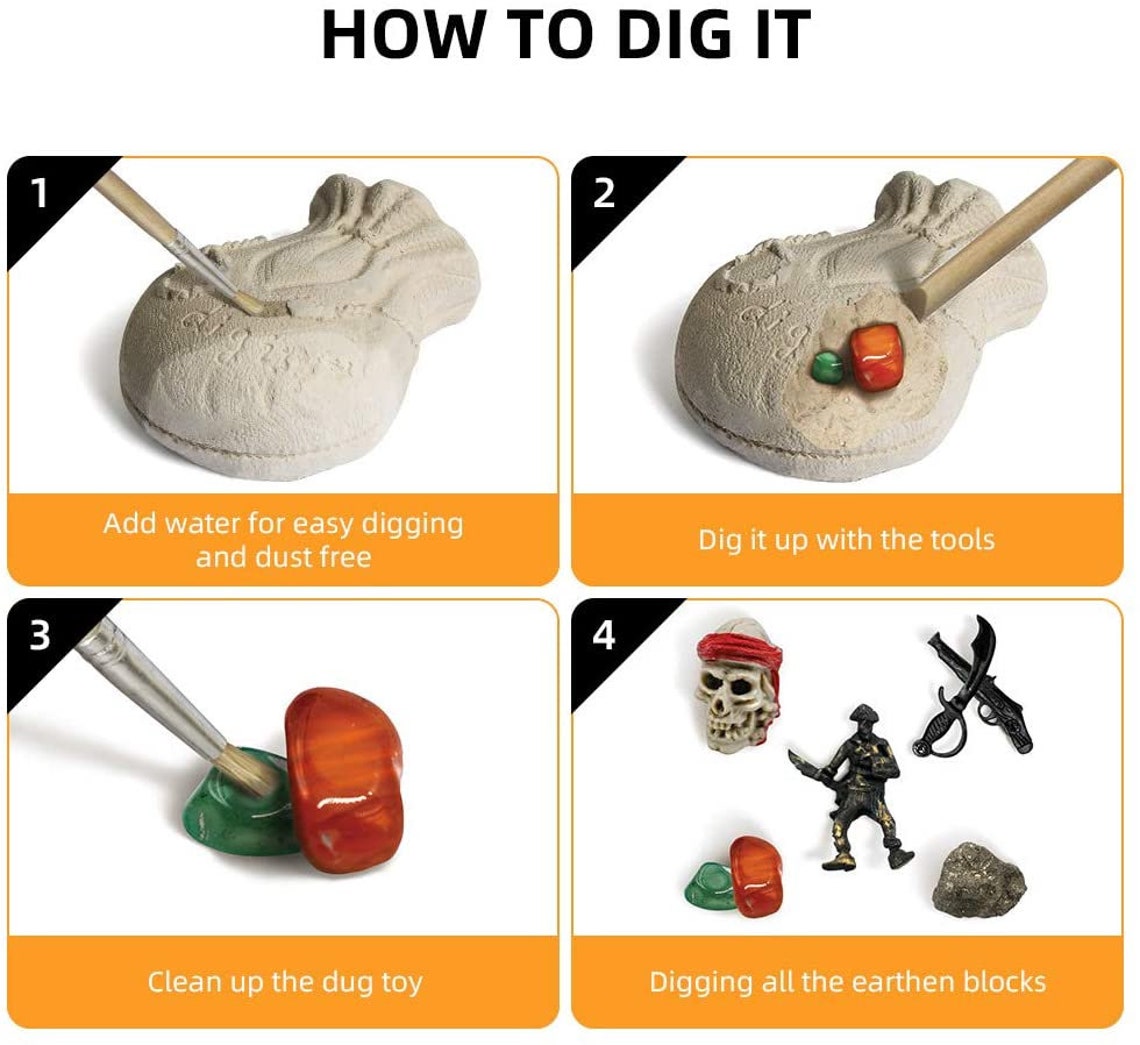 HOW TO DIG IT

1

Add water for easy digging and dust free

2

Dig it up with the tools

3

Clean up the dug toy

4

Digging all the earthen blocks