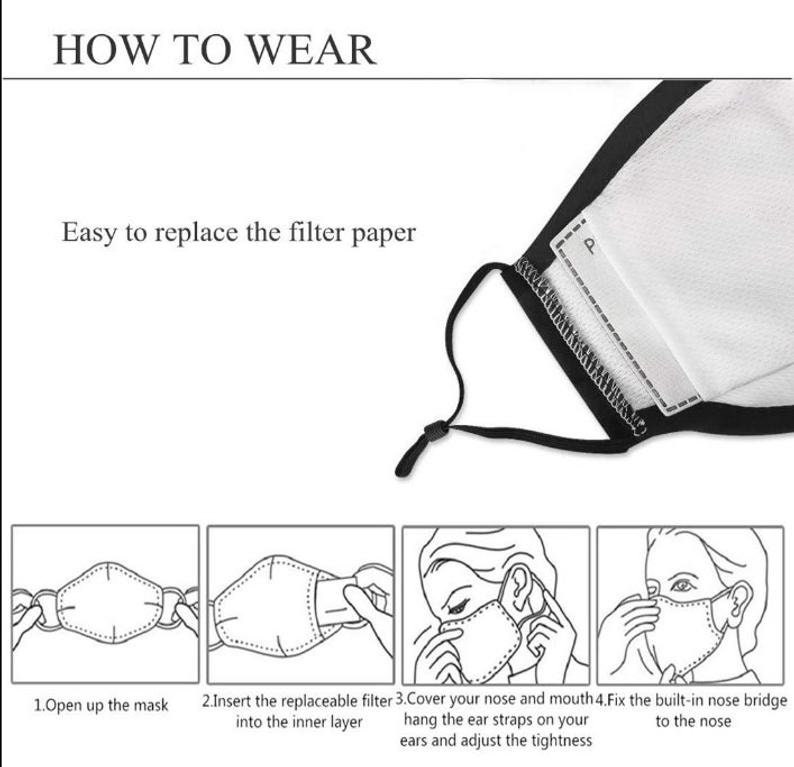 HOW TO WEAR

Easy to replace the filter paper

1.Open up the mask

2.Insert the replaceable filter into the inner layer

3.Cover your nose and mouth hang the ear straps on your ears and adjust the tightness

4.Fix the built-in nose bridge to the nose