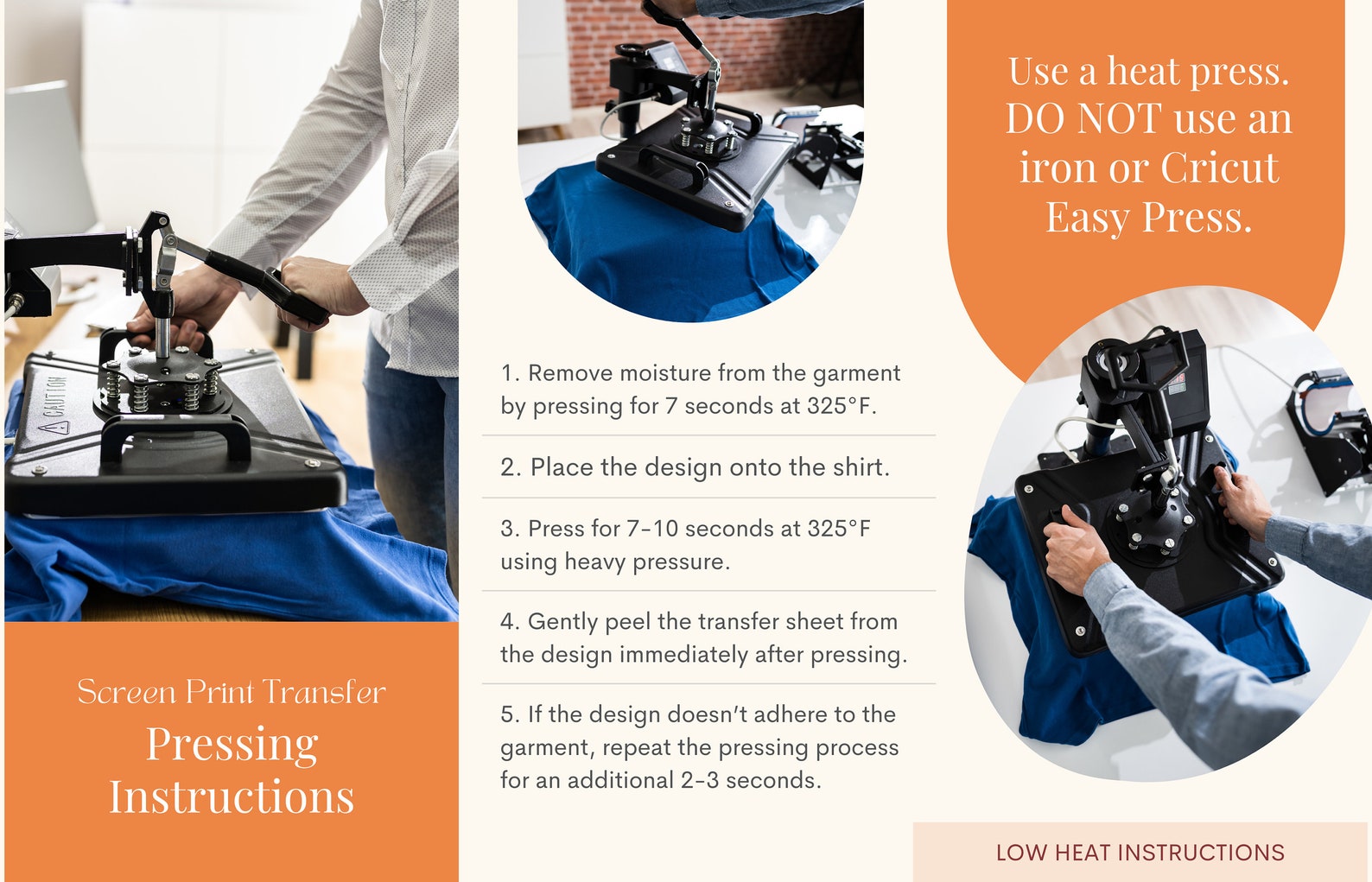 CAUTION

Screen Print Transfer

Pressing Instructions

1. Remove moisture from the garment by pressing for 7 seconds at 325°F.

2. Place the design onto the shirt.

3. Press for 7-10 seconds at 325°F using heavy pressure.

4. Gently peel the transfer sheet from the design immediately after pressing.

5. If the design doesn't adhere to the garment, repeat the pressing process for an additional 2-3 seconds.

Use a heat press. DO NOT use an iron or Cricut Easy Press.

LOW HEAT INSTRUCTIONS