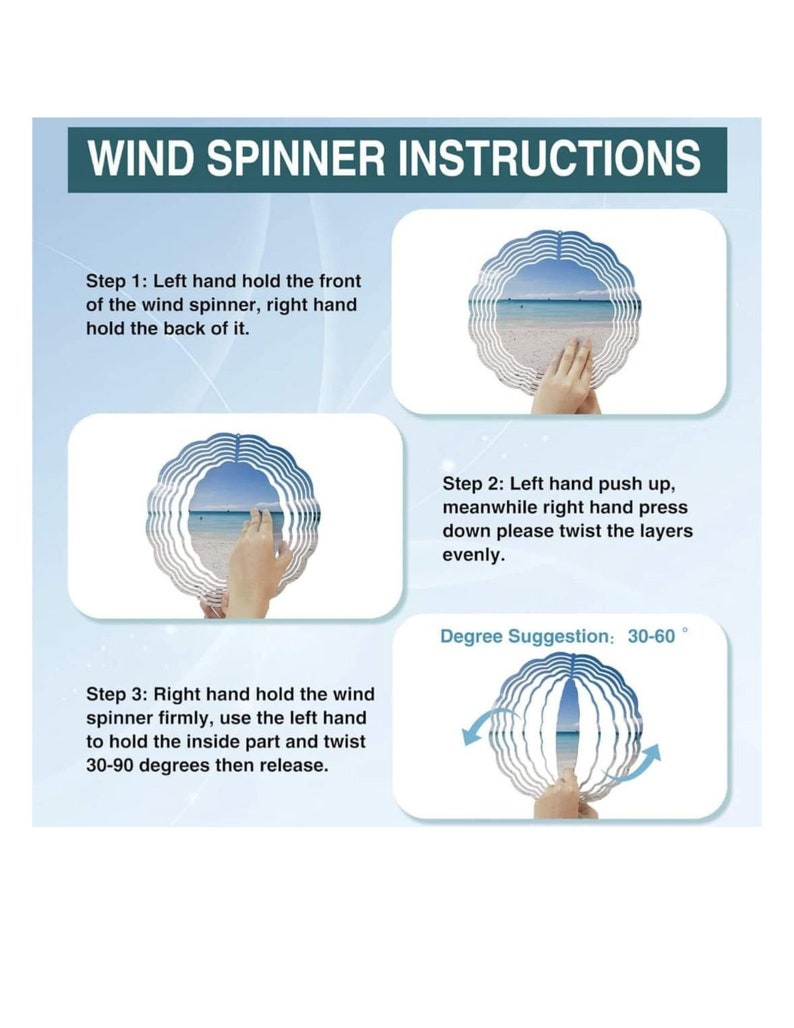 WIND SPINNER INSTRUCTIONS

Step 1: Left hand hold the front of the wind spinner, right hand hold the back of it.

Step 2: Left hand push up, meanwhile right hand press down please twist the layers evenly.

Degree Suggestion: 30-60 °

Step 3: Right hand hold the wind spinner firmly, use the left hand to hold the inside part and twist 30-90 degrees then release.