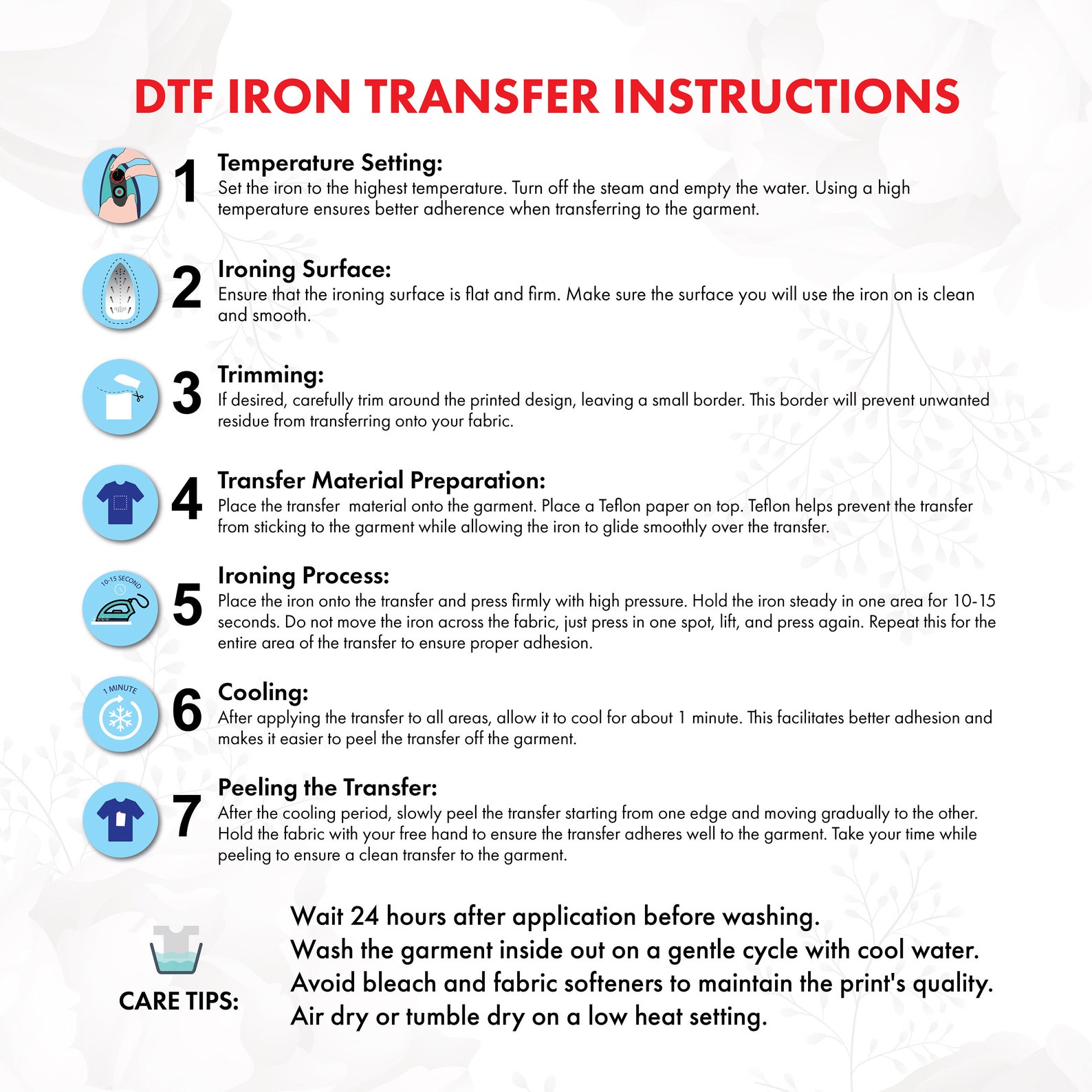 DTF IRON TRANSFER INSTRUCTIONS

1 Temperature Setting:
Set the iron to the highest temperature. Turn off the steam and empty the water. Using a high temperature ensures better adherence when transferring to the garment.

2 Ironing Surface:
Ensure that the ironing surface is flat and firm. Make sure the surface you will use the iron on is clean and smooth.

3 Trimming:
If desired, carefully trim around the printed design, leaving a small border. This border will prevent unwanted residue from transferring onto your fabric.

4 Transfer Material Preparation:
Place the transfer material onto the garment. Place a Teflon paper on top. Teflon helps prevent the transfer from sticking to the garment while allowing the iron to glide smoothly over the transfer.

10-15 SECOND
5 Ironing Process:
Place the iron onto the transfer and press firmly with high pressure. Hold the iron steady in one area for 10-15 seconds. Do not move the iron across the fabric, just press in one spot, lift, and press again. Repeat this for the entire area of the transfer to ensure proper adhesion.

1 MINUTE
6 Cooling:
After applying the transfer to all areas, allow it to cool for about 1 minute. This facilitates better adhesion and makes it easier to peel the transfer off the garment.

7 Peeling the Transfer:
After the cooling period, slowly peel the transfer starting from one edge and moving gradually to the other. Hold the fabric with your free hand to ensure the transfer adheres well to the garment. Take your time while peeling to ensure a clean transfer to the garment.

CARE TIPS:
Wait 24 hours after application before washing.
Wash the garment inside out on a gentle cycle with cool water.
Avoid bleach and fabric softeners to maintain the print's quality.
Air dry or tumble dry on a low heat setting.