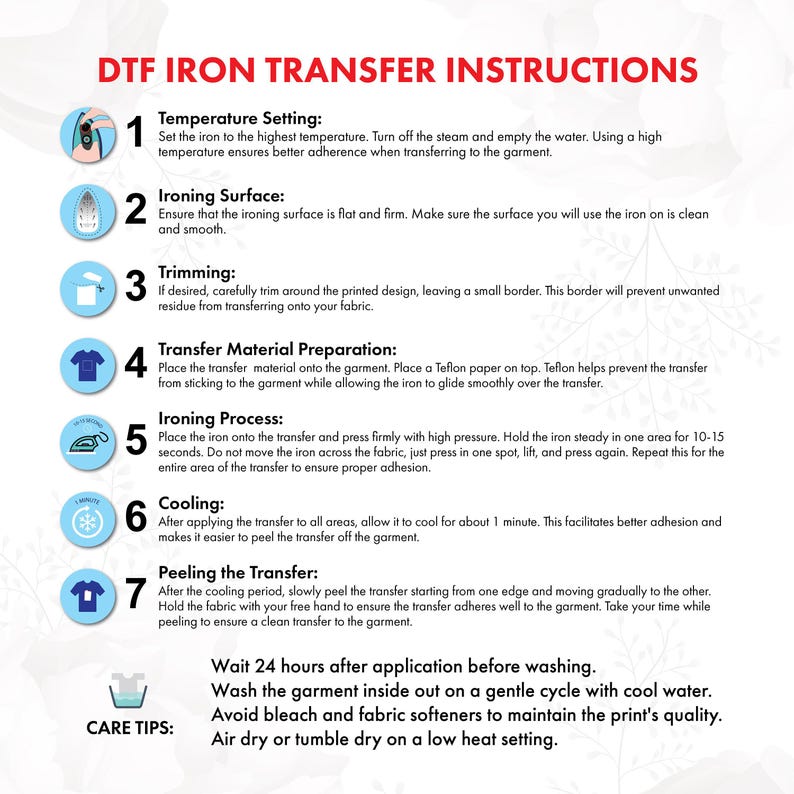 DTF IRON TRANSFER INSTRUCTIONS

1 Temperature Setting:
Set the iron to the highest temperature. Turn off the steam and empty the water. Using a high temperature ensures better adherence when transferring to the garment.

2 Ironing Surface:
Ensure that the ironing surface is flat and firm. Make sure the surface you will use the iron on is clean and smooth.

3 Trimming:
If desired, carefully trim around the printed design, leaving a small border. This border will prevent unwanted residue from transferring onto your fabric.

4 Transfer Material Preparation:
Place the transfer material onto the garment. Place a Teflon paper on top. Teflon helps prevent the transfer from sticking to the garment while allowing the iron to glide smoothly over the transfer.

10-15 SECOND
5 Ironing Process:
Place the iron onto the transfer and press firmly with high pressure. Hold the iron steady in one area for 10-15 seconds. Do not move the iron across the fabric, just press in one spot, lift, and press again. Repeat this for the entire area of the transfer to ensure proper adhesion.

1 MINUTE
6 Cooling:
After applying the transfer to all areas, allow it to cool for about 1 minute. This facilitates better adhesion and makes it easier to peel the transfer off the garment.

7 Peeling the Transfer:
After the cooling period, slowly peel the transfer starting from one edge and moving gradually to the other. Hold the fabric with your free hand to ensure the transfer adheres well to the garment. Take your time while peeling to ensure a clean transfer to the garment.

CARE TIPS:
Wait 24 hours after application before washing.
Wash the garment inside out on a gentle cycle with cool water.
Avoid bleach and fabric softeners to maintain the print's quality.
Air dry or tumble dry on a low heat setting.