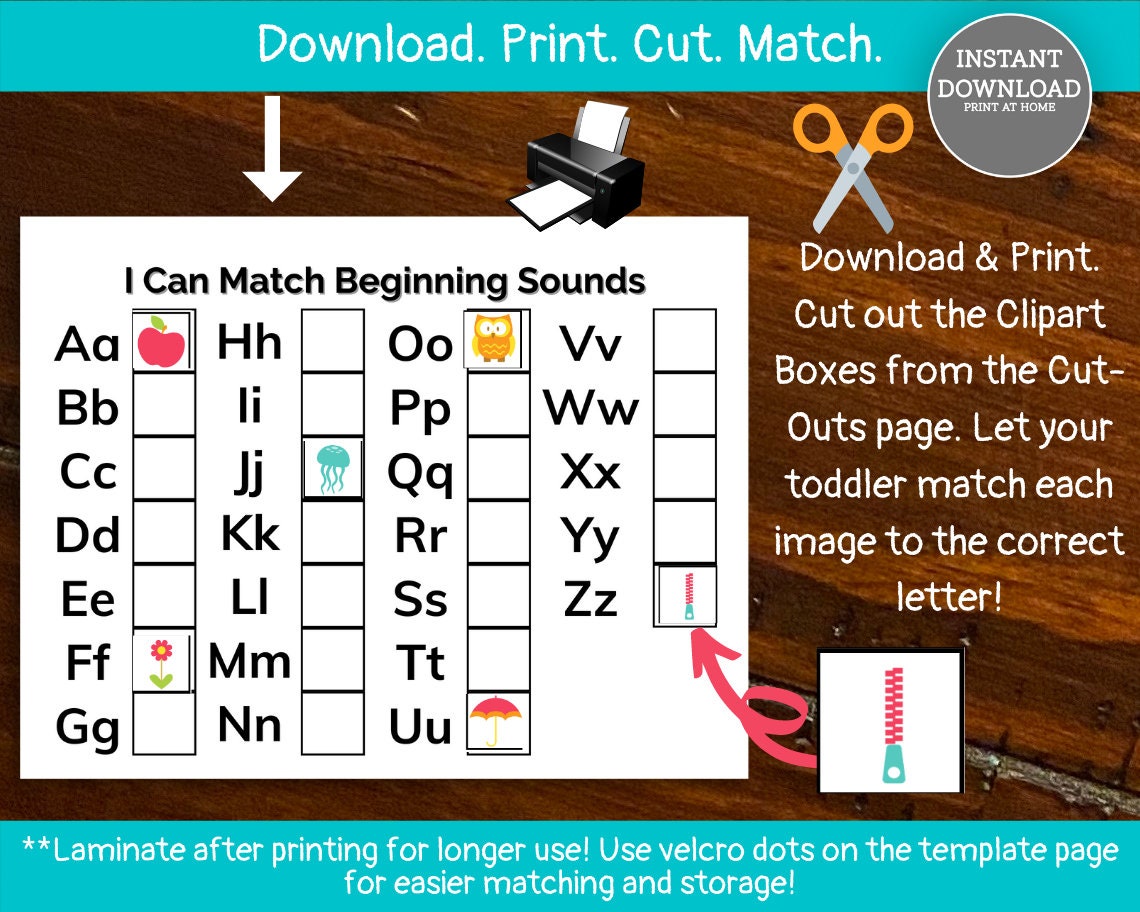 Download. Print. Cut. Match.

INSTANT DOWNLOAD
PRINT AT HOME

I Can Match Beginning Sounds

Aa
Bb
Cc
Dd
Ee
Ff
Gg

Hh
Ii
Jj
Kk
Ll
Mm
Nn

Oo
Pp
Qq
Rr
Ss
Tt
Uu

Vv
Ww
Xx
Yy
Zz

Download & Print. Cut out the Clipart Boxes from the Cut-Outs page. Let your toddler match each image to the correct letter!

**Laminate after printing for longer use! Use velcro dots on the template page for easier matching and storage!