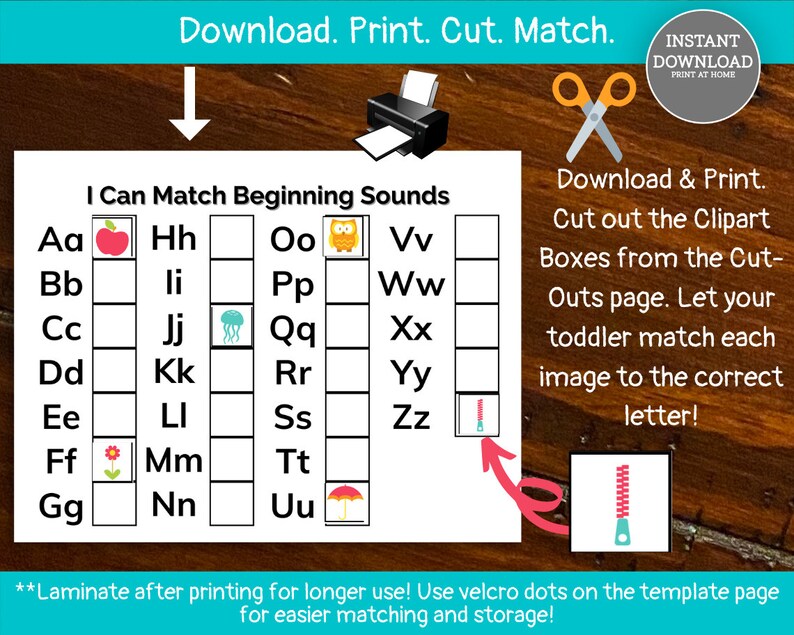 Download. Print. Cut. Match.

INSTANT DOWNLOAD PRINT AT HOME

I Can Match Beginning Sounds

Aa Bb Cc Dd Ee Ff Gg

Hh Ii Jj Kk Ll Mm Nn

Oo Pp Qq Rr Ss Tt Uu

Vv Ww Xx Yy Zz

Download & Print. Cut out the Clipart Boxes from the Cut-Outs page. Let your toddler match each image to the correct letter!

**Laminate after printing for longer use! Use velcro dots on the template page for easier matching and storage!