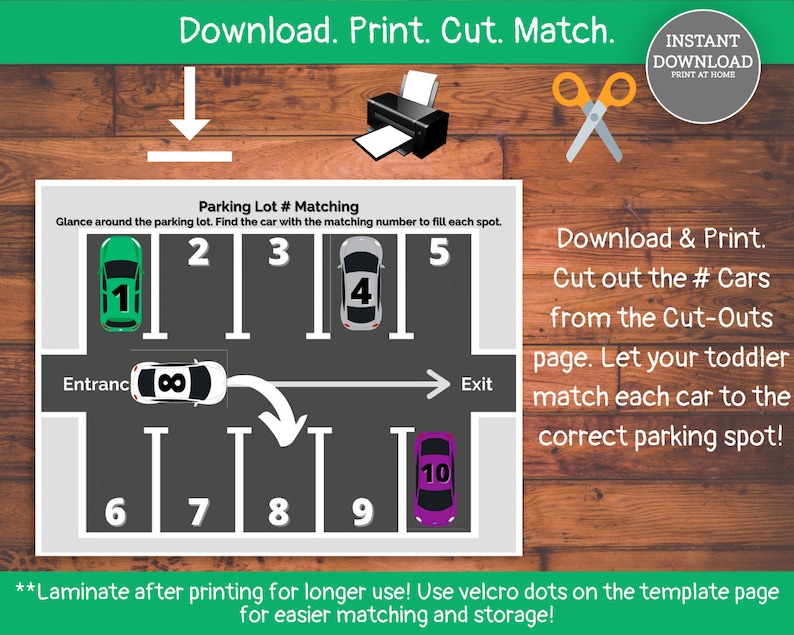 Download. Print. Cut. Match.

INSTANT DOWNLOAD
PRINT AT HOME

Parking Lot # Matching
Glance around the parking lot. Find the car with the matching number to fill each spot.

1 2 3 4 5

Entranc 8 Exit

6 7 8 9 10

Download & Print. Cut out the # Cars from the Cut-Outs page. Let your toddler match each car to the correct parking spot!

**Laminate after printing for longer use! Use velcro dots on the template page for easier matching and storage!