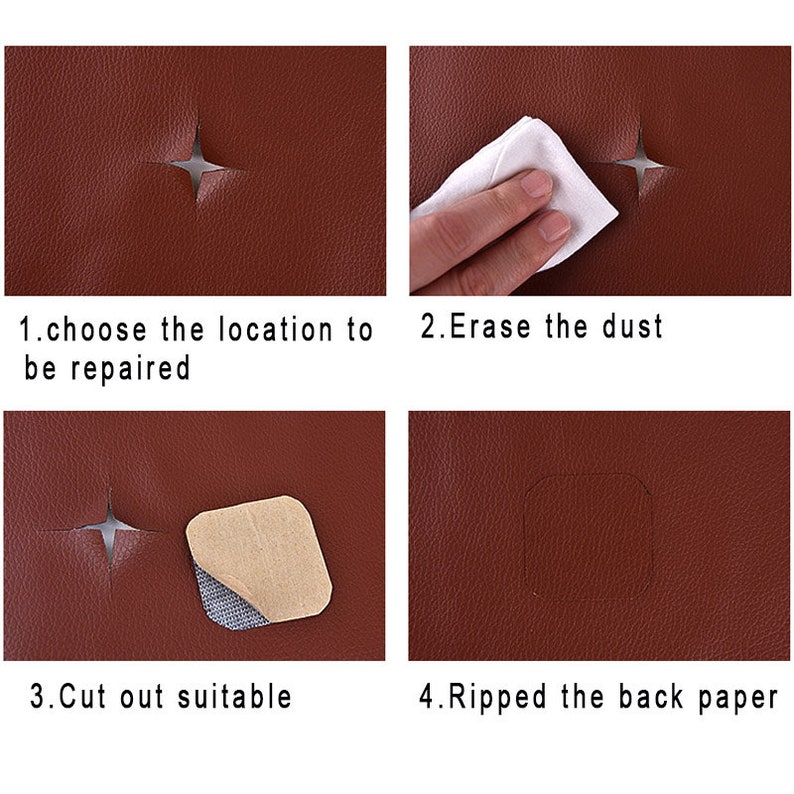 1.choose the location to be repaired

2.Erase the dust

3.Cut out suitable

4.Ripped the back paper