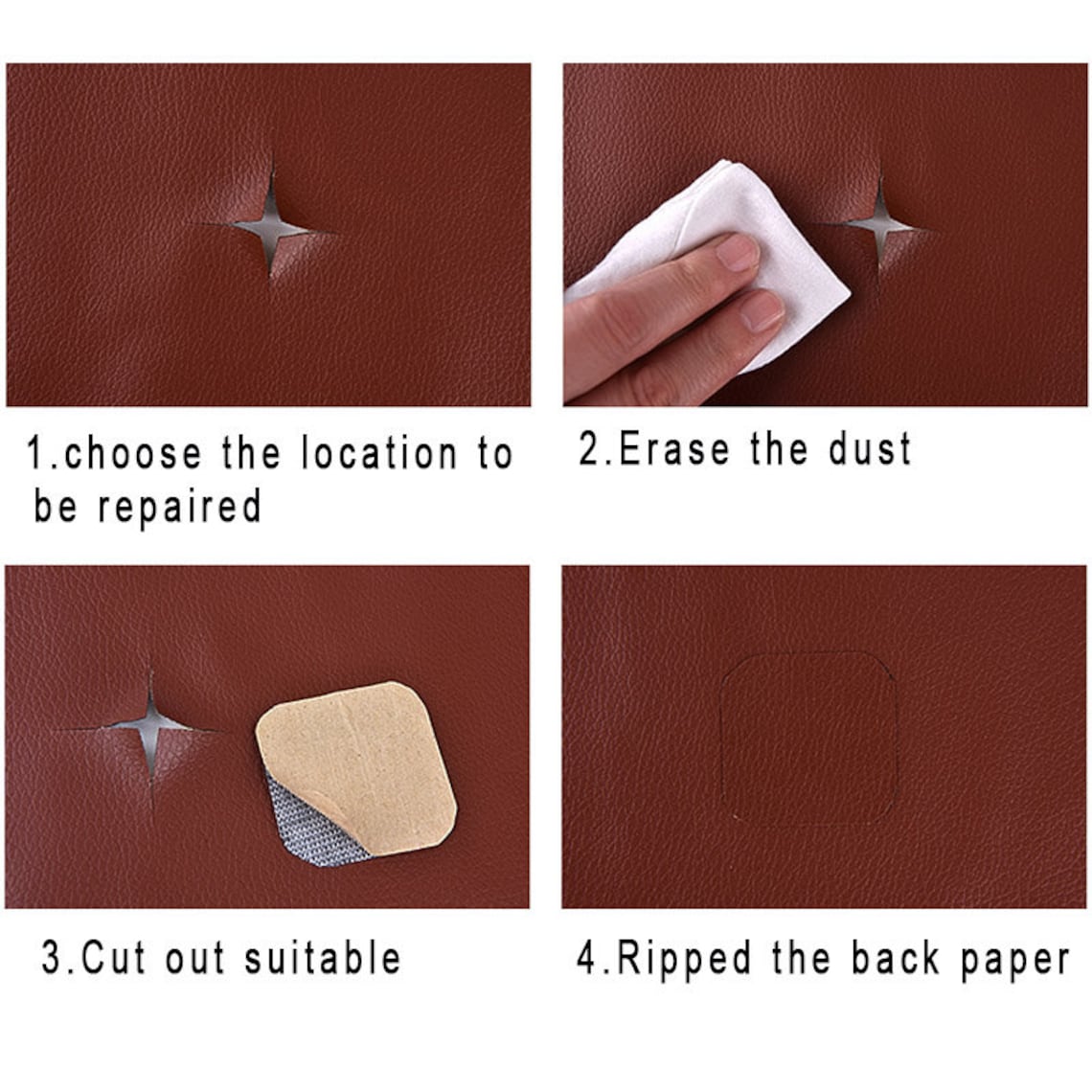 1.choose the location to be repaired

2.Erase the dust

3.Cut out suitable

4.Ripped the back paper