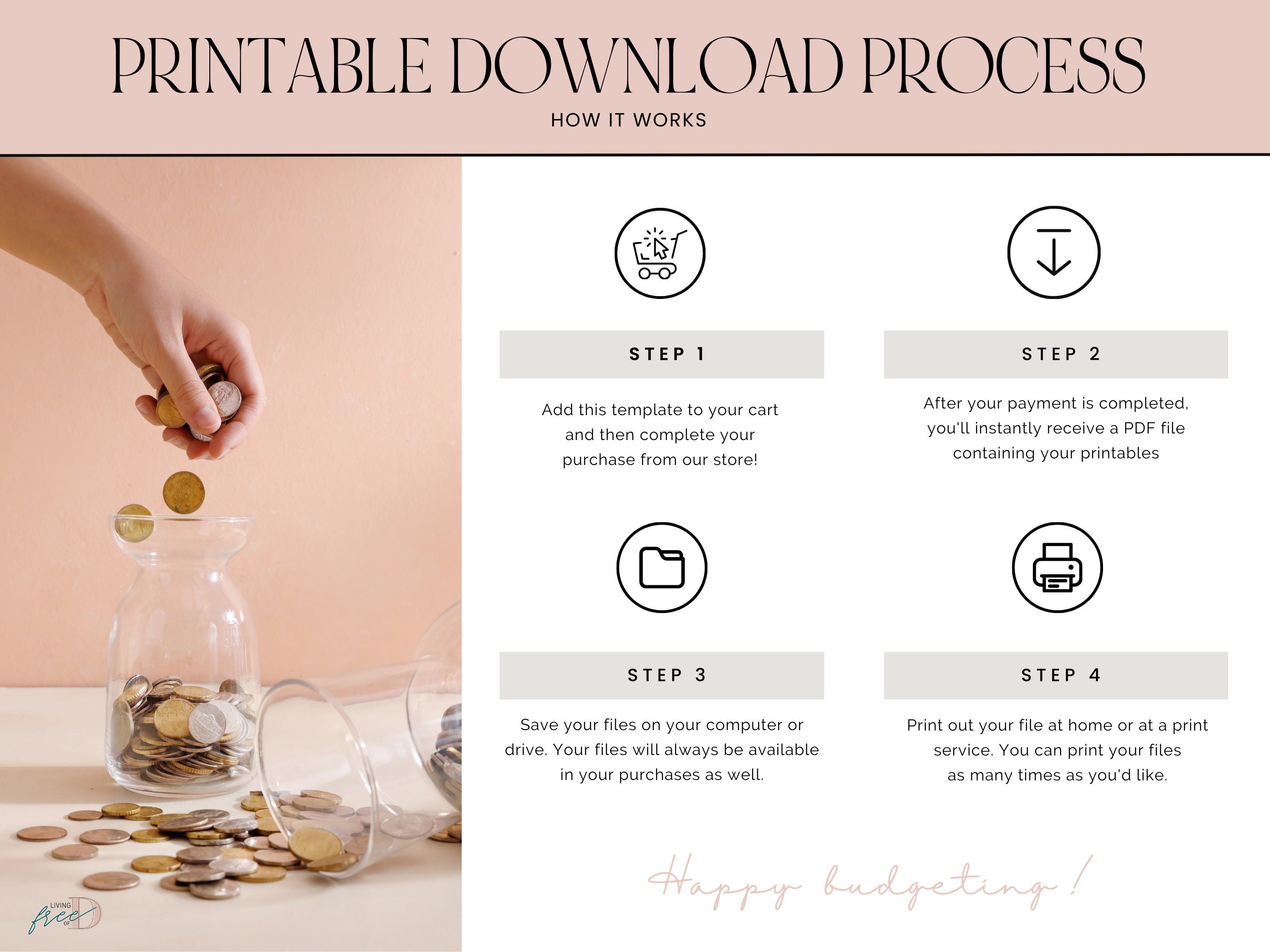 PRINTABLE DOWNLOAD PROCESS

HOW IT WORKS

STEP 1

Add this template to your cart and then complete your purchase from our store!

STEP 2

After your payment is completed, you'll instantly receive a PDF file containing your printables

STEP 3

Save your files on your computer or drive. Your files will always be available in your purchases as well.

STEP 4

Print out your file at home or at a print service. You can print your files as many times as you'd like.

Happy budgeting!

LIVING free OF D