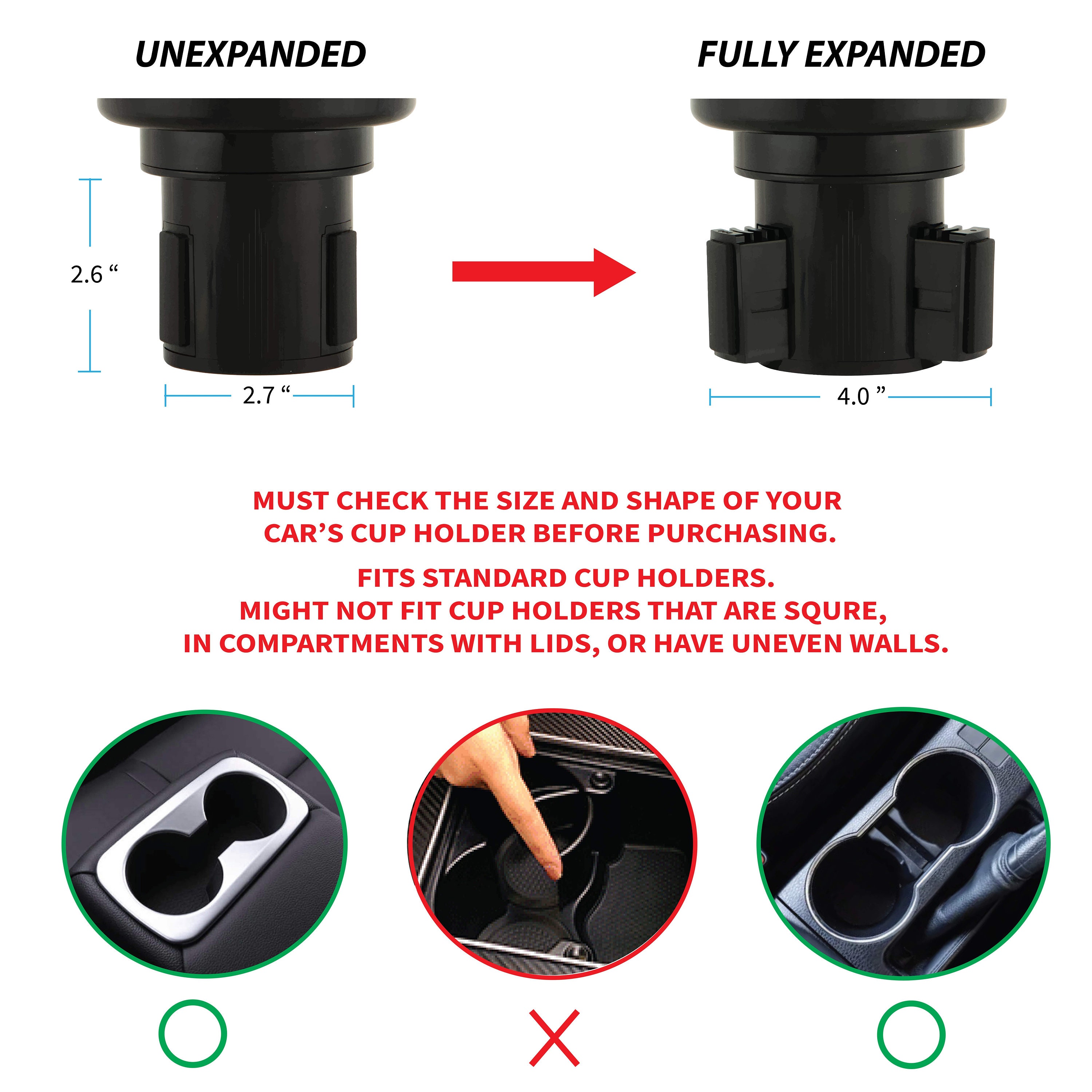 UNEXPANDED

FULLY EXPANDED

2.6 “

2.7 “

4.0 ”

MUST CHECK THE SIZE AND SHAPE OF YOUR CAR’S CUP HOLDER BEFORE PURCHASING.

FITS STANDARD CUP HOLDERS.
MIGHT NOT FIT CUP HOLDERS THAT ARE SQURE, IN COMPARTMENTS WITH LIDS, OR HAVE UNEVEN WALLS.