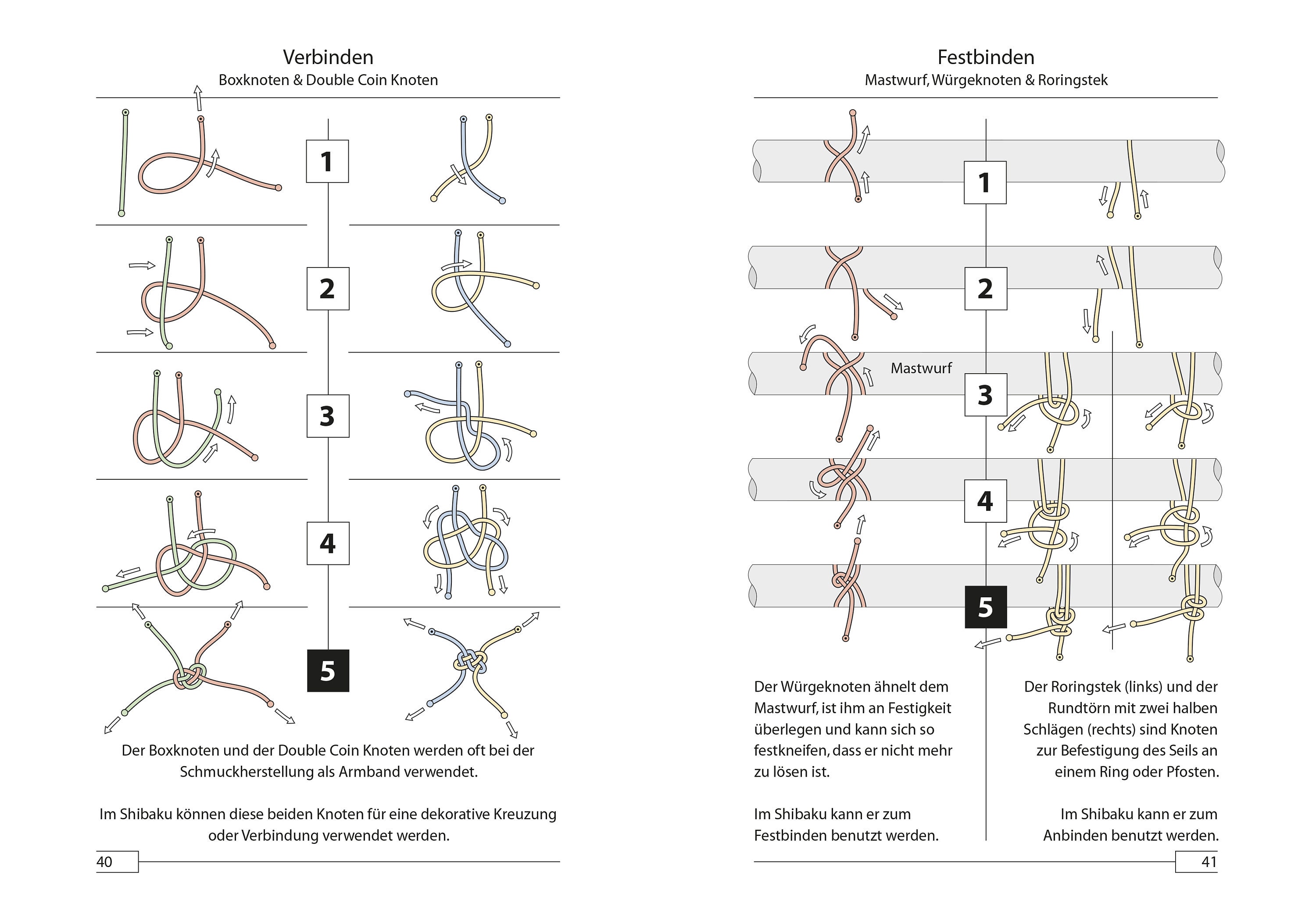 Verbinden
Boxknoten & Double Coin Knoten

1
2
3
4
5

Der Boxknoten und der Double Coin Knoten werden oft bei der Schmuckherstellung als Armband verwendet.

Im Shibaku können diese beiden Knoten für eine dekorative Kreuzung oder Verbindung verwendet werden.

40

Festbinden
Mastwurf, Würgeknoten & Roringstek

1
2
Mastwurf
3
4
5

Der Würgeknoten ähnelt dem Mastwurf, ist ihm an Festigkeit überlegen und kann sich so festkneifen, dass er nicht mehr zu lösen ist.

Im Shibaku kann er zum Festbinden benutzt werden.

Der Roringstek (links) und der Rundtörn mit zwei halben Schlägen (rechts) sind Knoten zur Befestigung des Seils an einem Ring oder Pfosten.

Im Shibaku kann er zum Anbinden benutzt werden.

41