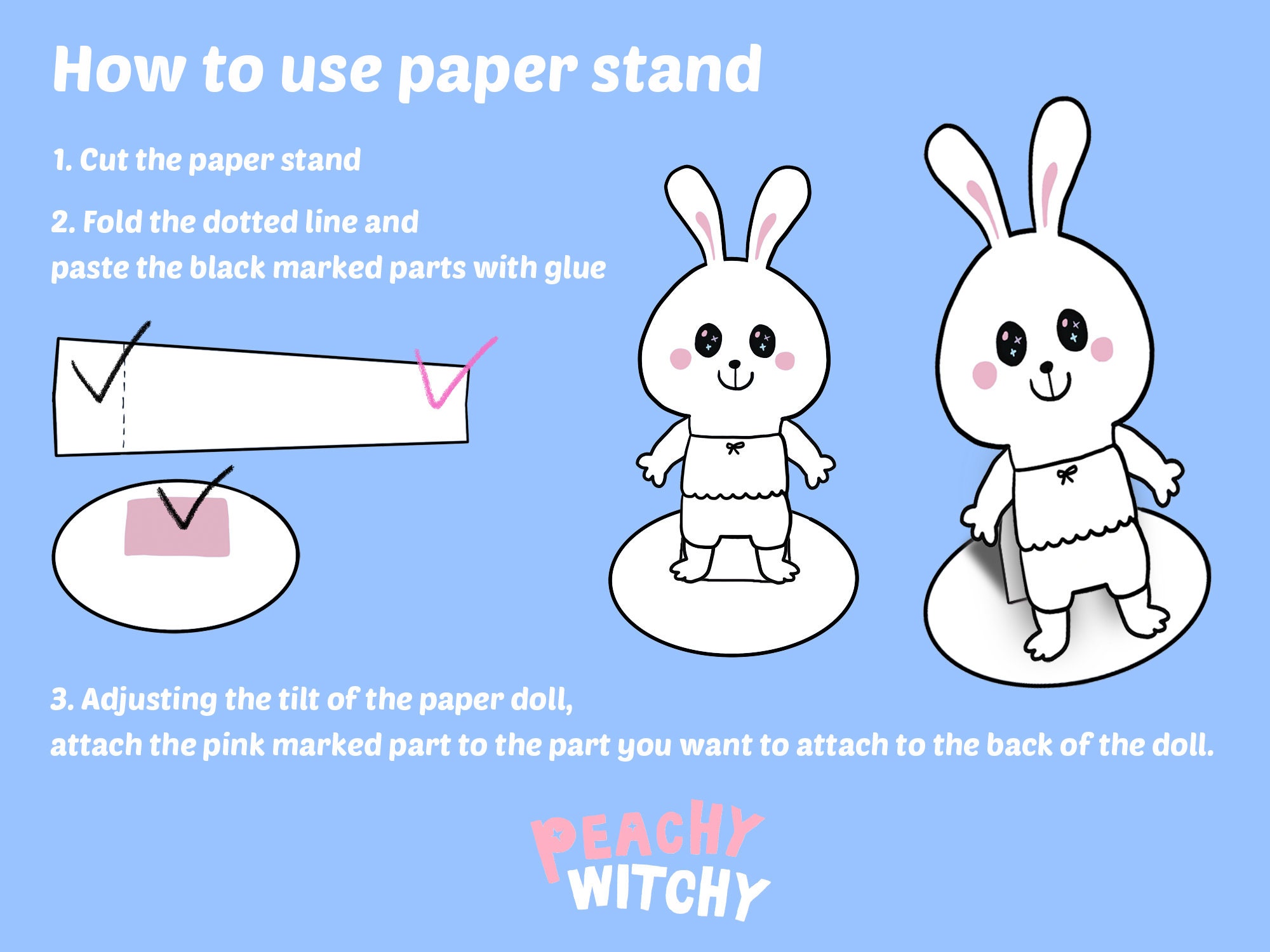 How to use paper stand

1. Cut the paper stand

2. Fold the dotted line and paste the black marked parts with glue

3. Adjusting the tilt of the paper doll, attach the pink marked part to the part you want to attach to the back of the doll.

PEACHY WITCHY