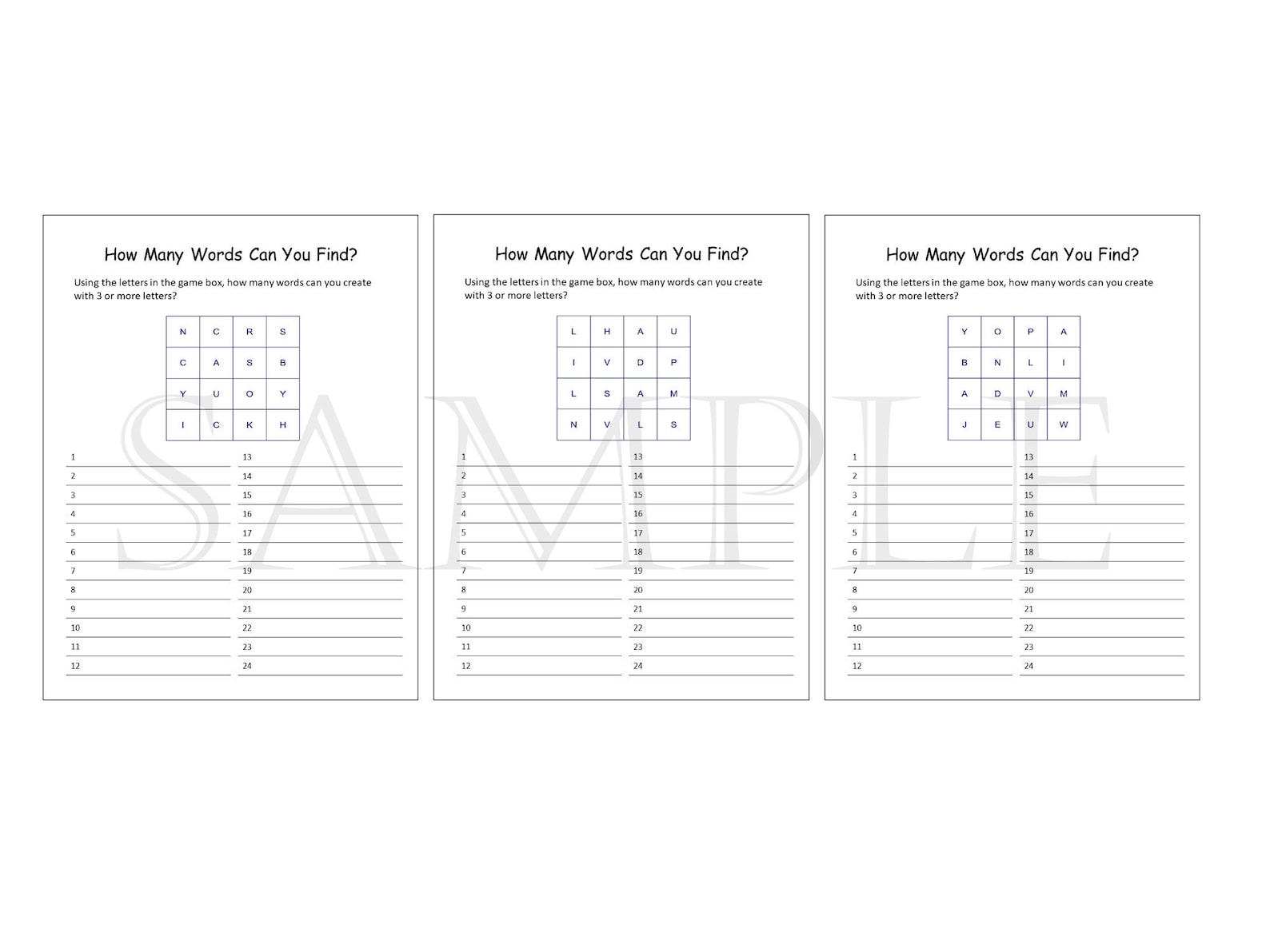 How Many Words Can You Find?

Using the letters in the game box, how many words can you create with 3 or more letters?

| N | C | R | S |
|---|---|---|---|
| C | A | S | B |
| Y | U | O | Y |
| I | C | K | H |

1
2
3
4
5
6
7
8
9
10
11
12

13
14
15
16
17
18
19
20
21
22
23
24

How Many Words Can You Find?

Using the letters in the game box, how many words can you create with 3 or more letters?

| L | H | A | U |
|---|---|---|---|
| I | V | D | P |
| L | S | A | M |
| N | V | L | S |

1
2
3
4
5
6
7
8
9
10
11
12

13
14
15
16
17
18
19
20
21
22
23
24

How Many Words Can You Find?

Using the letters in the game box, how many words can you create with 3 or more letters?

| Y | O | P | A |
|---|---|---|---|
| B | N | L | I |
| A | D | V | M |
| J | E | U | W |

1
2
3
4
5
6
7
8
9
10
11
12

13
14
15
16
17
18
19
20
21
22
23
24

SAMPLE