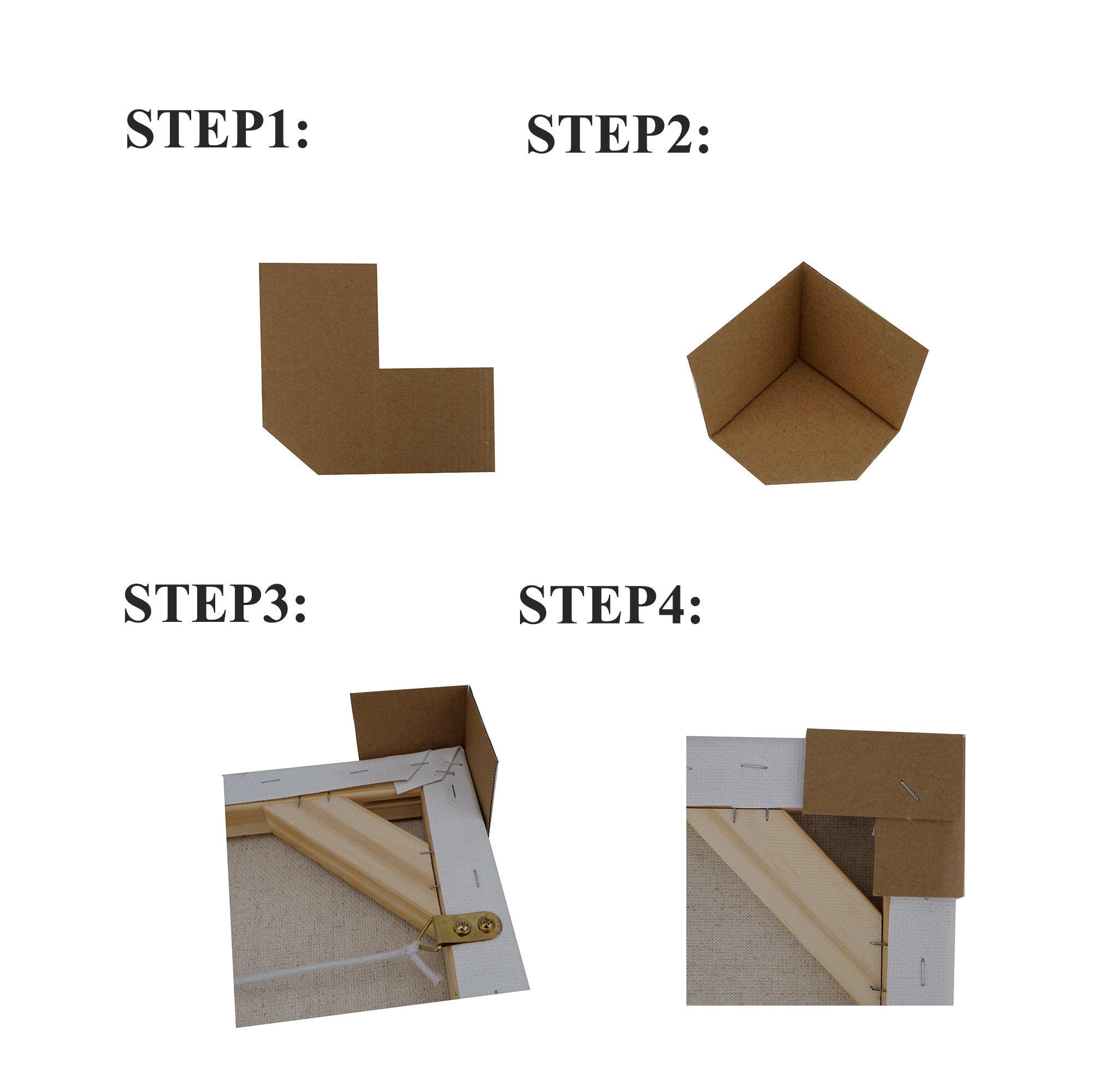 STEP1:

STEP2:

STEP3:

STEP4: