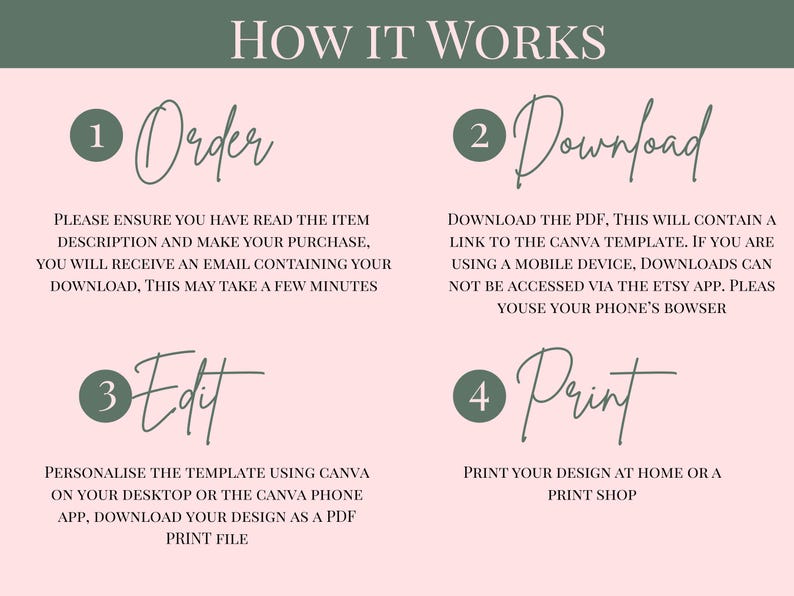 How it Works

1 Order

Please ensure you have read the item description and make your purchase, you will receive an email containing your download, This may take a few minutes

2 Download

Download the PDF, This will contain a link to the canva template. If you are using a mobile device, Downloads can not be accessed via the etsy app. Pleas youse your phone's bowser

3 Edit

Personalise the template using canva on your desktop or the canva phone app, download your design as a PDF PRINT file

4 Print

Print your design at home or a print shop