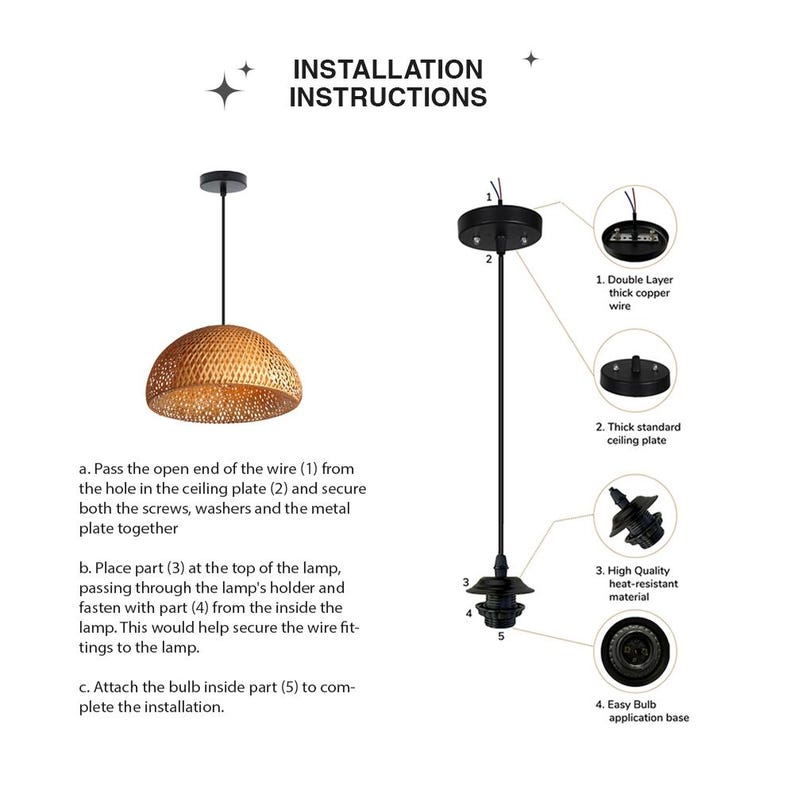 INSTALLATION INSTRUCTIONS

a. Pass the open end of the wire (1) from the hole in the ceiling plate (2) and secure both the screws, washers and the metal plate together

b. Place part (3) at the top of the lamp, passing through the lamp's holder and fasten with part (4) from the inside the lamp. This would help secure the wire fittings to the lamp.

c. Attach the bulb inside part (5) to complete the installation.

1
2
3
4
5

1. Double Layer thick copper wire

2. Thick standard ceiling plate

3. High Quality heat-resistant material

4. Easy Bulb application base