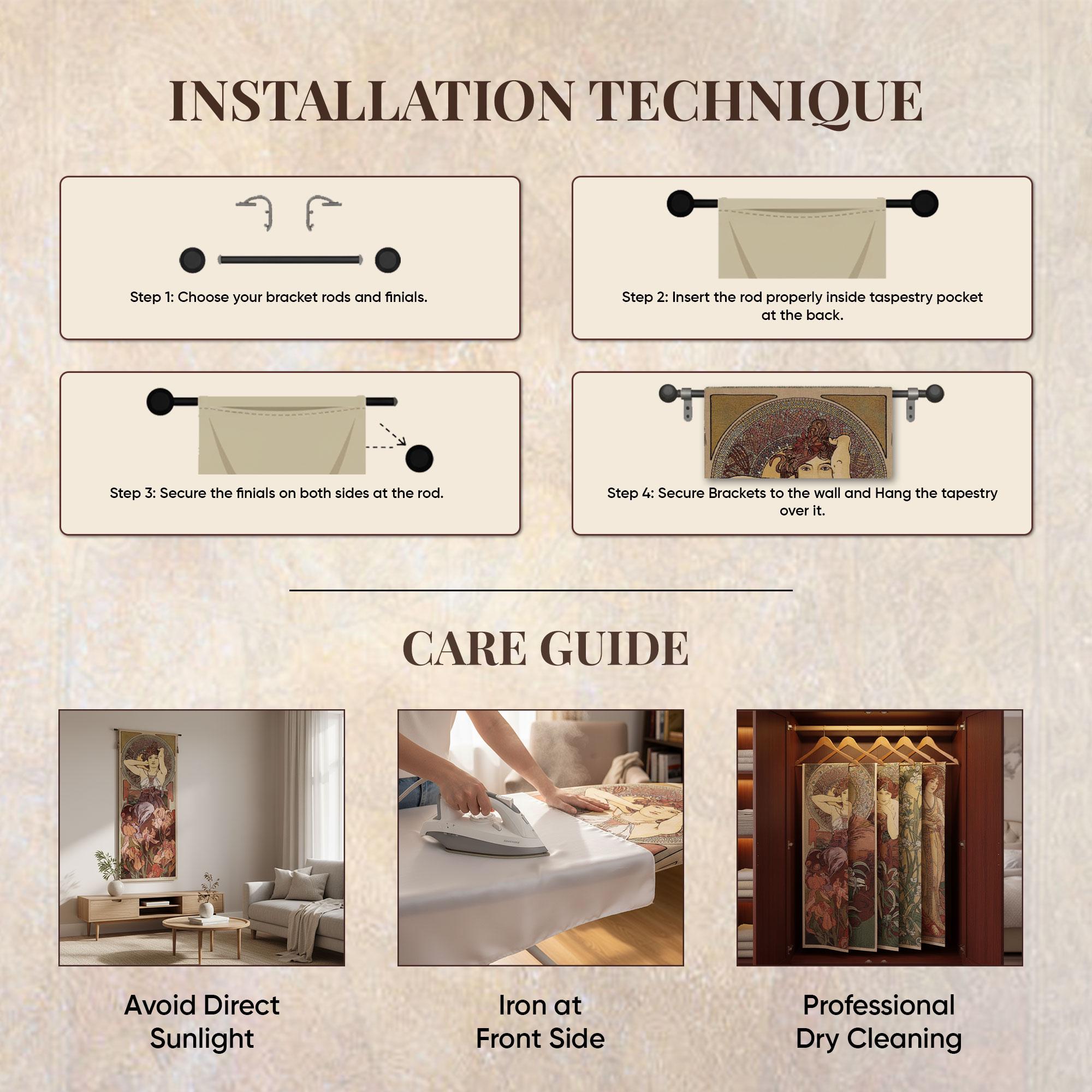 INSTALLATION TECHNIQUE

Step 1: Choose your bracket rods and finials.

Step 2: Insert the rod properly inside taspestry pocket at the back.

Step 3: Secure the finials on both sides at the rod.

Step 4: Secure Brackets to the wall and Hang the tapestry over it.

CARE GUIDE

Avoid Direct Sunlight

Iron at Front Side

Professional Dry Cleaning