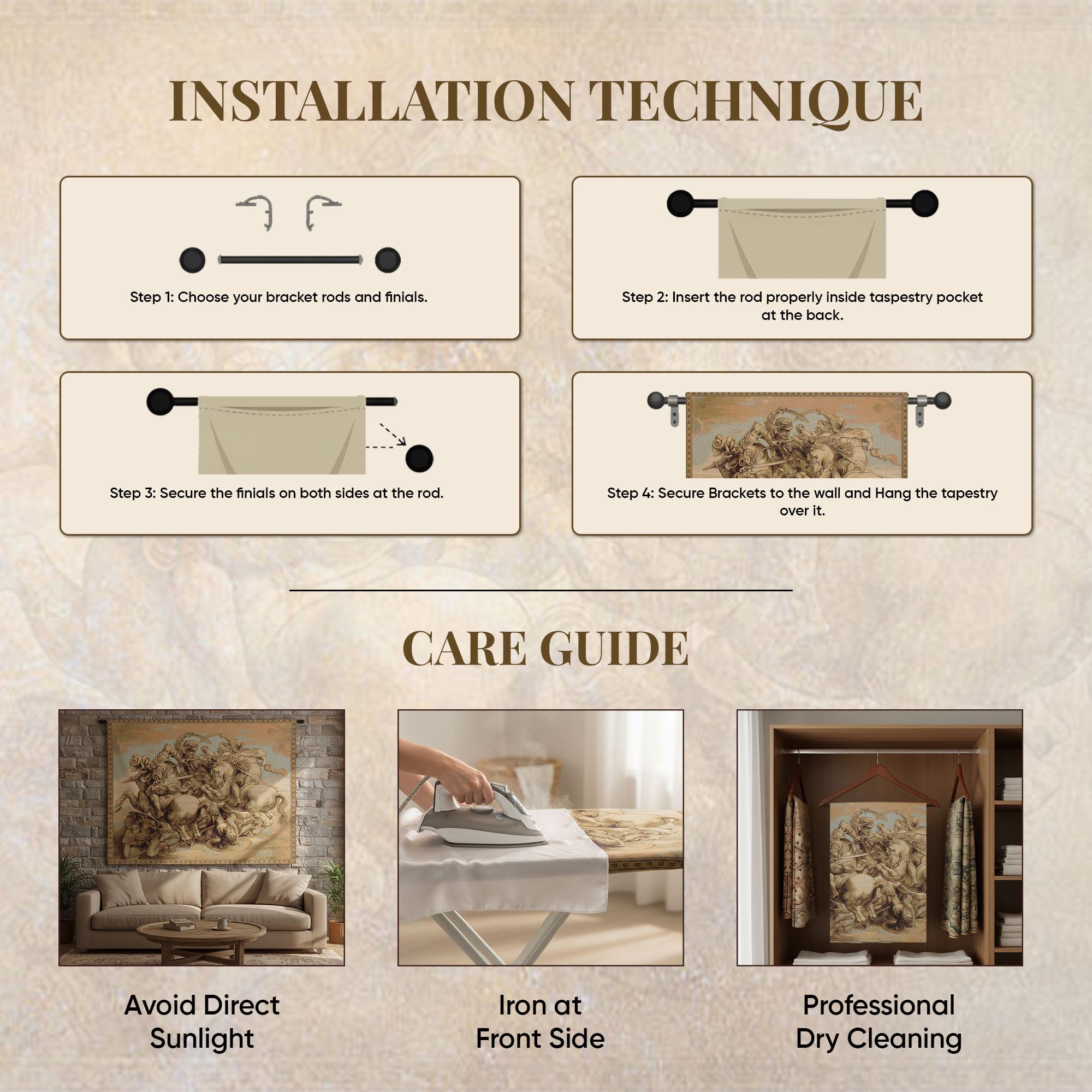 INSTALLATION TECHNIQUE

Step 1: Choose your bracket rods and finials.

Step 2: Insert the rod properly inside taspestry pocket at the back.

Step 3: Secure the finials on both sides at the rod.

Step 4: Secure Brackets to the wall and Hang the tapestry over it.

CARE GUIDE

Avoid Direct Sunlight

Iron at Front Side

Professional Dry Cleaning