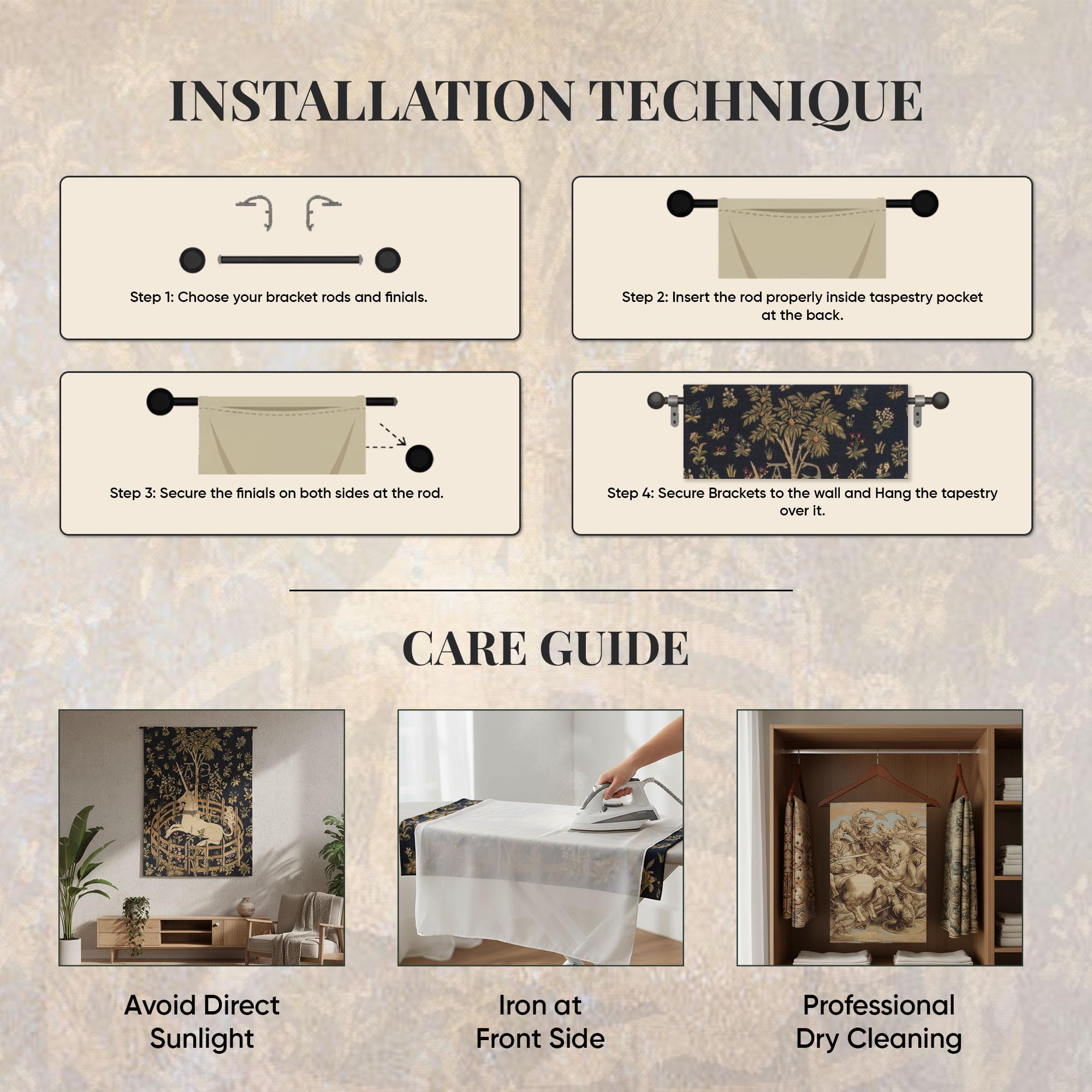 INSTALLATION TECHNIQUE

Step 1: Choose your bracket rods and finials.

Step 2: Insert the rod properly inside taspestry pocket at the back.

Step 3: Secure the finials on both sides at the rod.

Step 4: Secure Brackets to the wall and Hang the tapestry over it.

CARE GUIDE

Avoid Direct Sunlight

Iron at Front Side

Professional Dry Cleaning