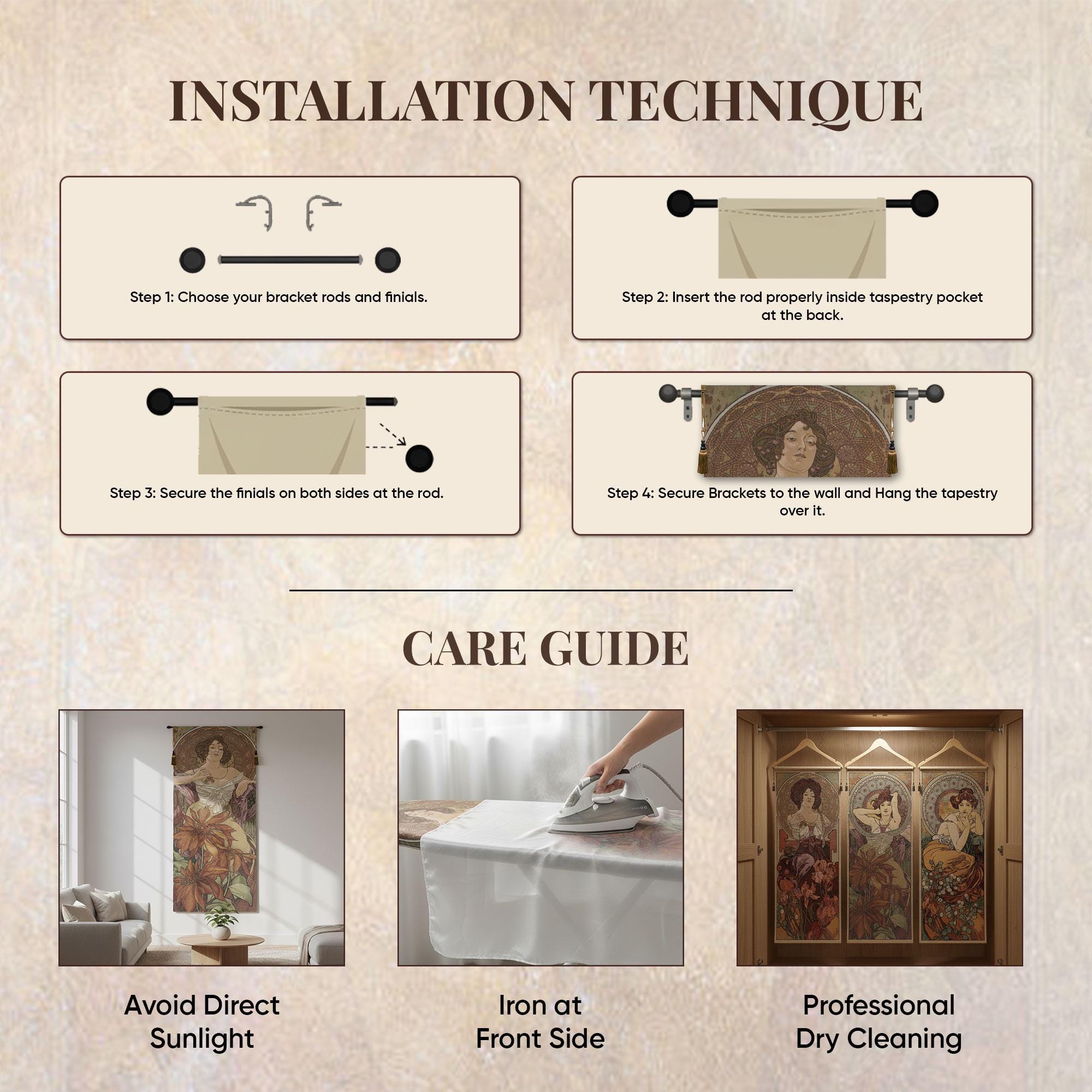 INSTALLATION TECHNIQUE

Step 1: Choose your bracket rods and finials.

Step 2: Insert the rod properly inside taspestry pocket at the back.

Step 3: Secure the finials on both sides at the rod.

Step 4: Secure Brackets to the wall and Hang the tapestry over it.

CARE GUIDE

Avoid Direct Sunlight

Iron at Front Side

Professional Dry Cleaning