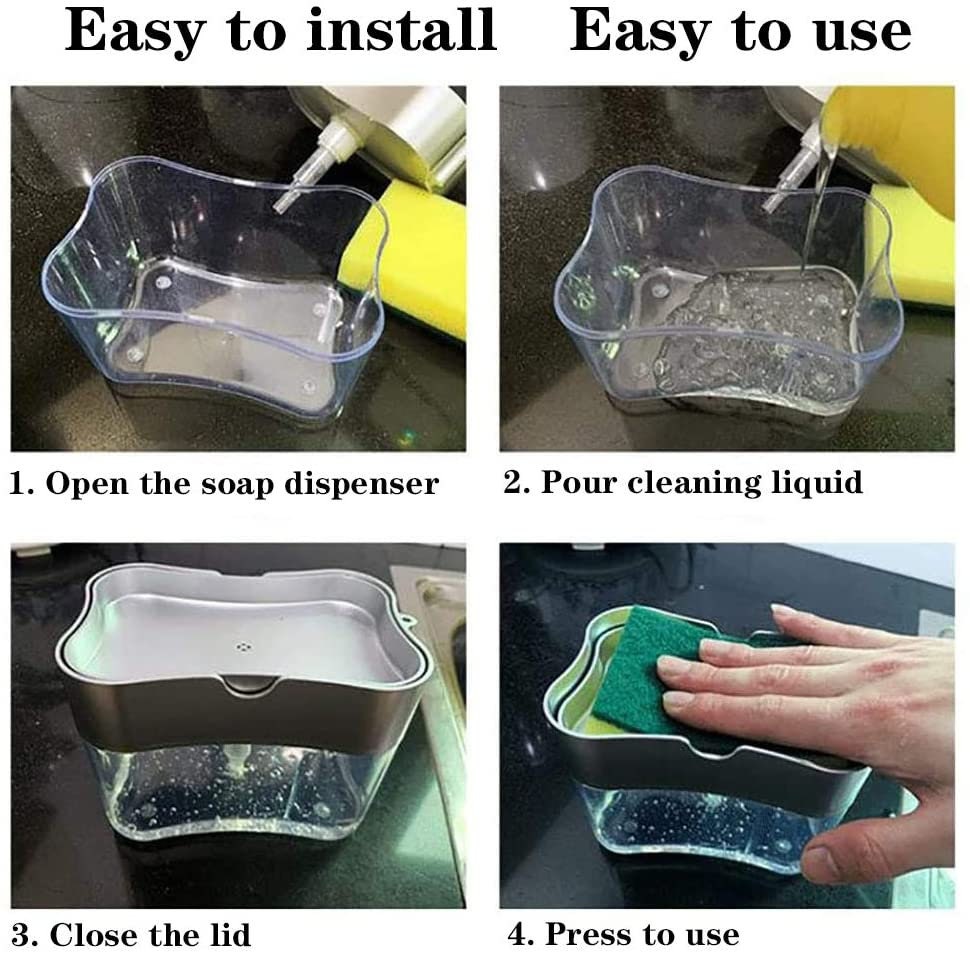 Easy to install Easy to use

1. Open the soap dispenser

2. Pour cleaning liquid

3. Close the lid

4. Press to use