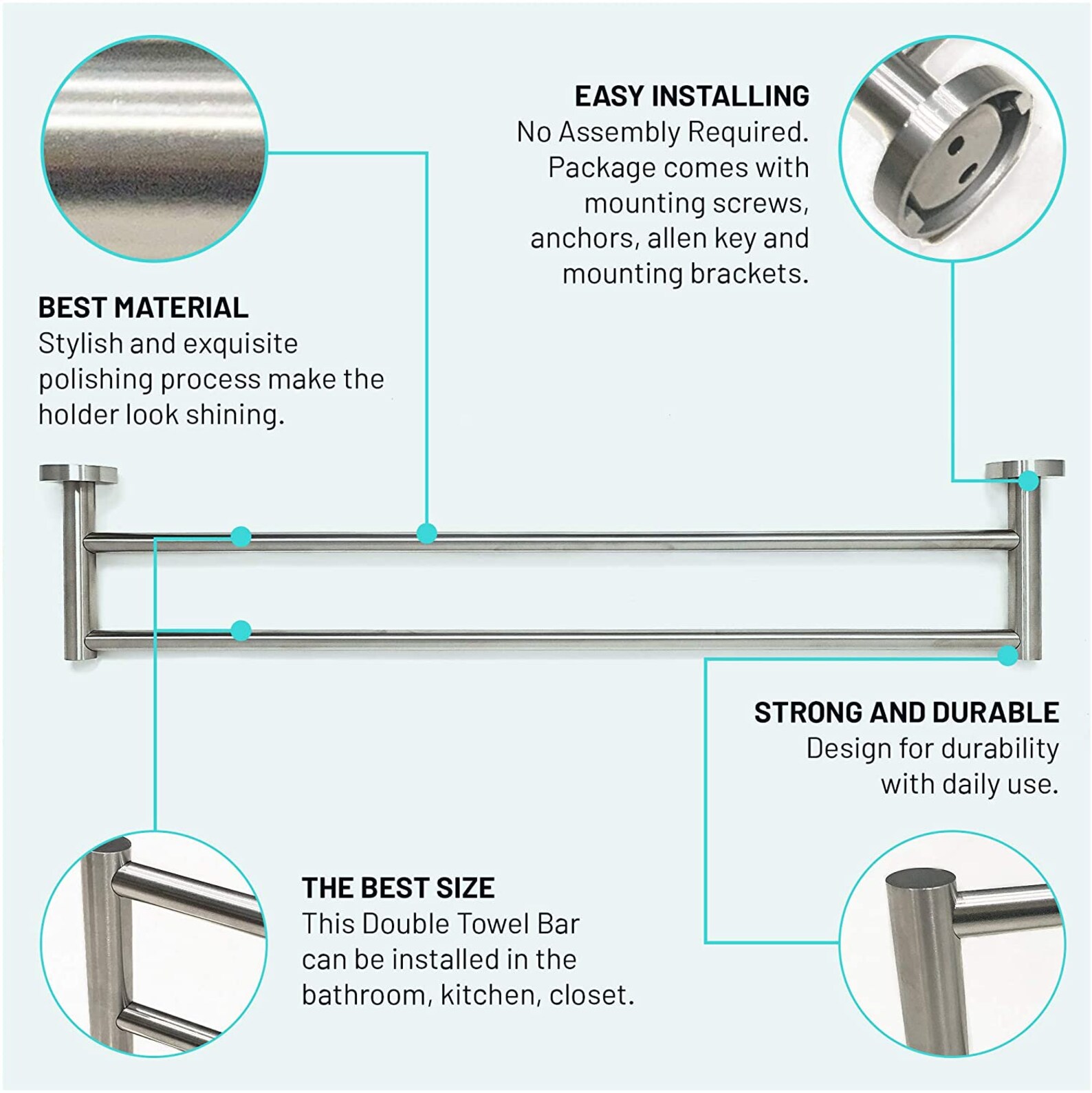 EASY INSTALLING
No Assembly Required. Package comes with mounting screws, anchors, allen key and mounting brackets.

BEST MATERIAL
Stylish and exquisite polishing process make the holder look shining.

STRONG AND DURABLE
Design for durability with daily use.

THE BEST SIZE
This Double Towel Bar can be installed in the bathroom, kitchen, closet.