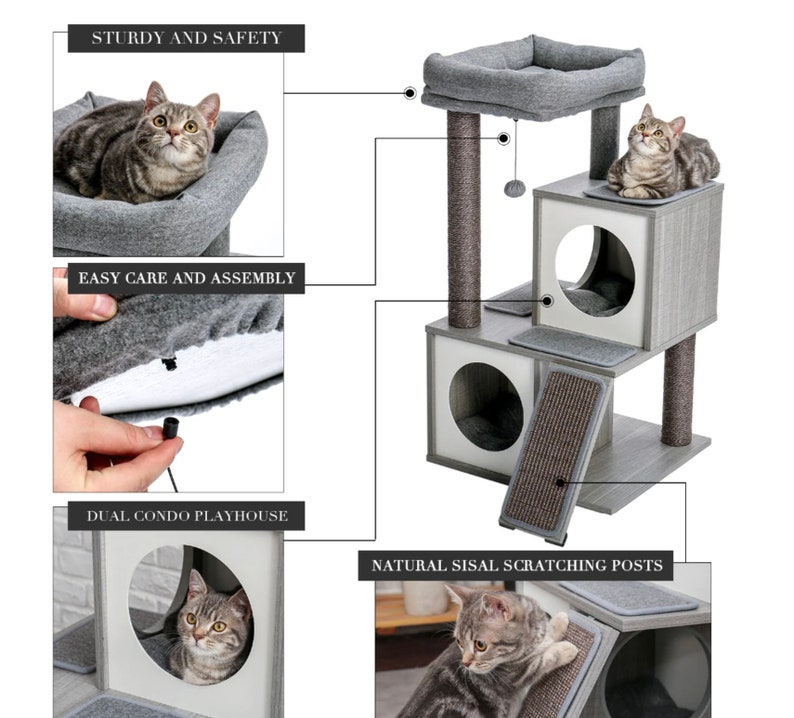 STURDY AND SAFETY

EASY CARE AND ASSEMBLY

DUAL CONDO PLAYHOUSE

NATURAL SISAL SCRATCHING POSTS