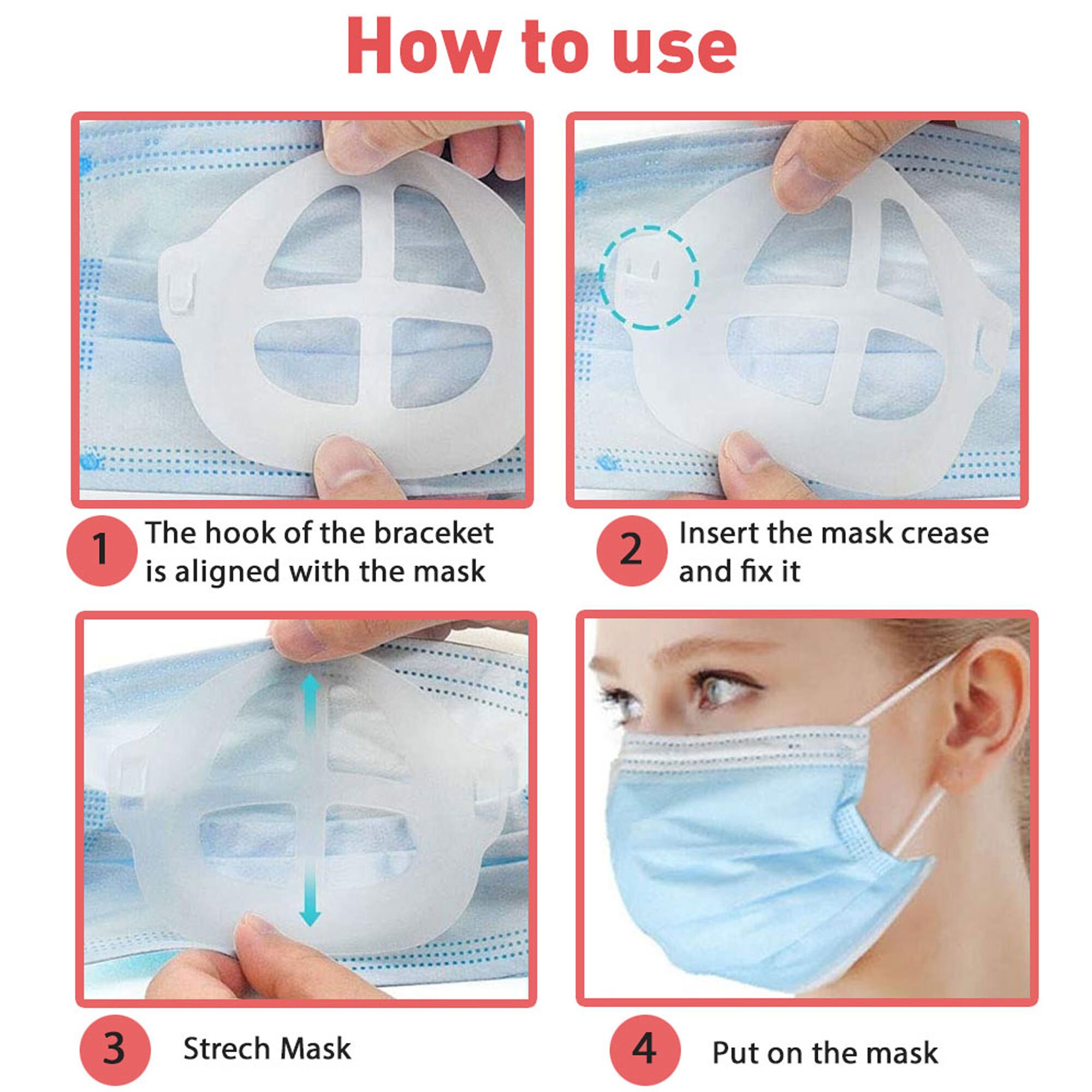 How to use

1 The hook of the braceket is aligned with the mask

2 Insert the mask crease and fix it

3 Strech Mask

4 Put on the mask