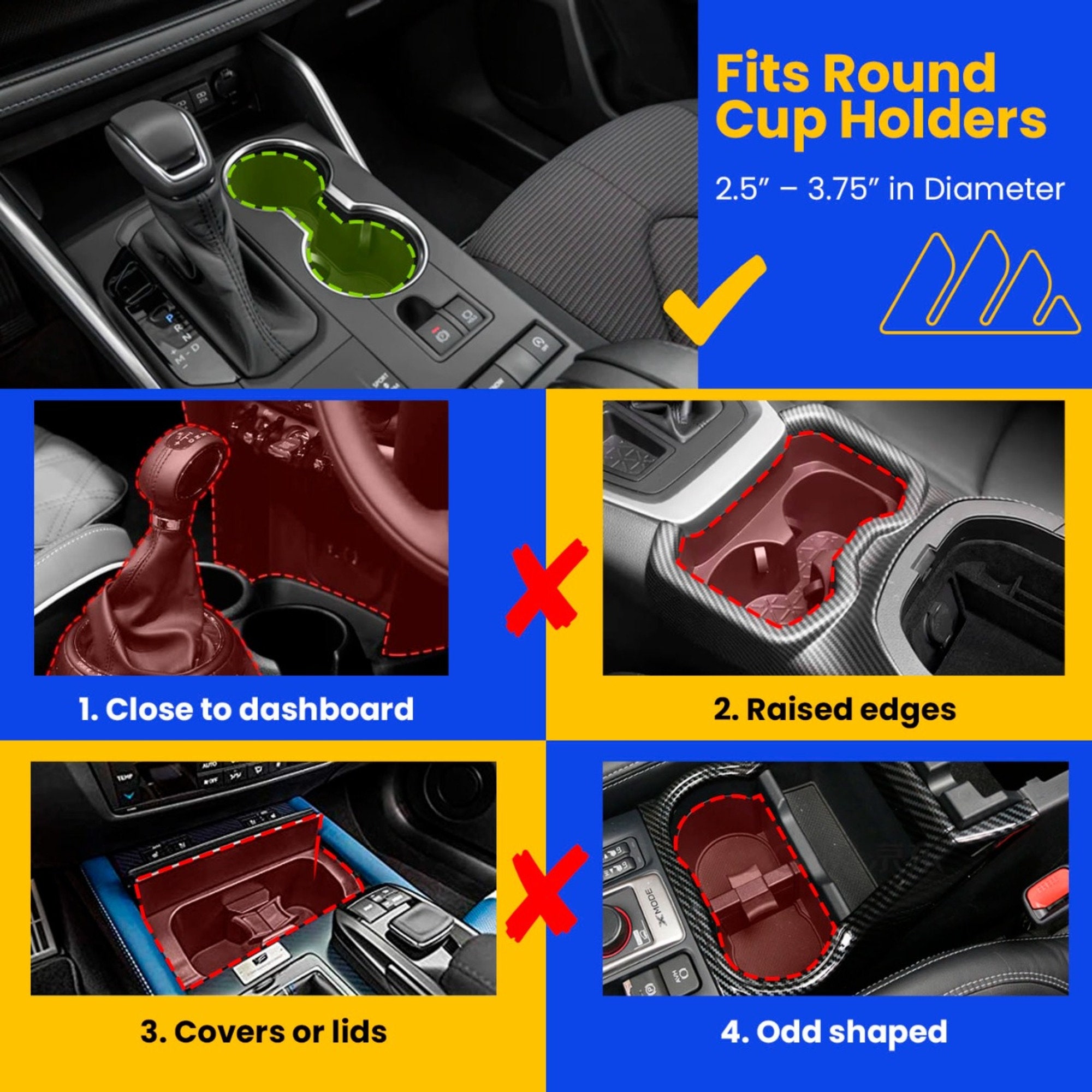 Fits Round Cup Holders

2.5" – 3.75" in Diameter

1. Close to dashboard

2. Raised edges

3. Covers or lids

4. Odd shaped