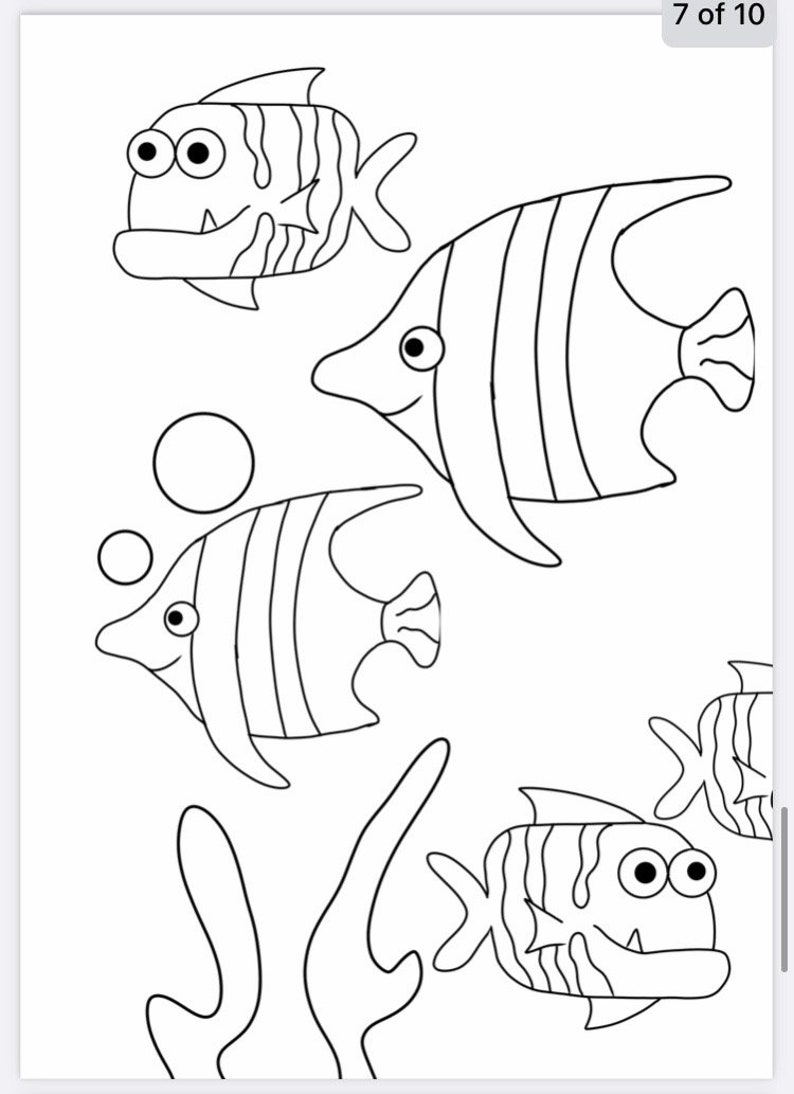 7 of 10