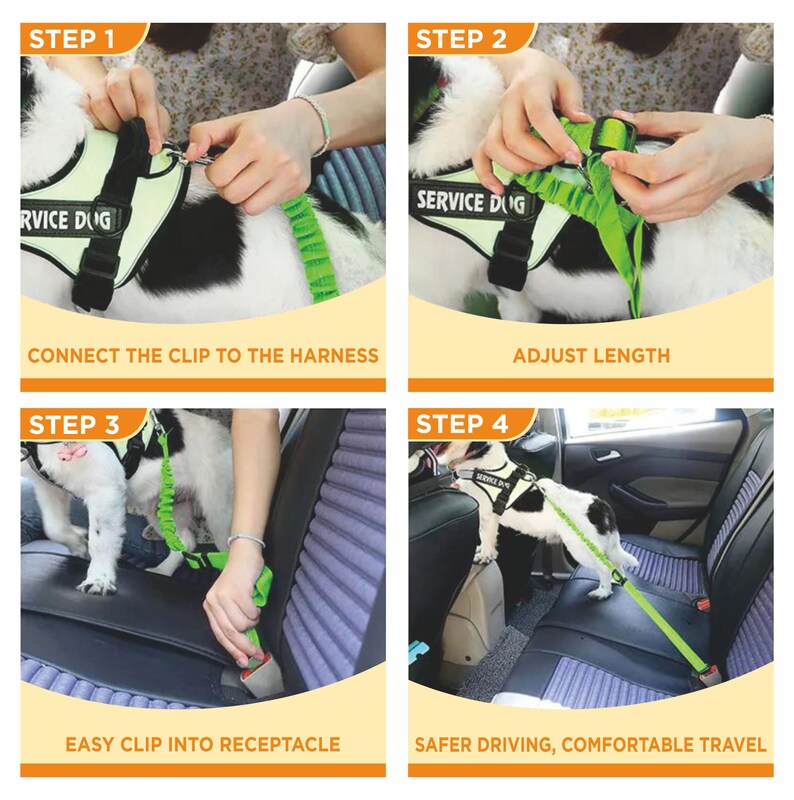 STEP 1

RVICE DOG

CONNECT THE CLIP TO THE HARNESS

STEP 2

SERVICE DOG

ADJUST LENGTH

STEP 3

EASY CLIP INTO RECEPTACLE

STEP 4

SERVICE DOG

SAFER DRIVING, COMFORTABLE TRAVEL