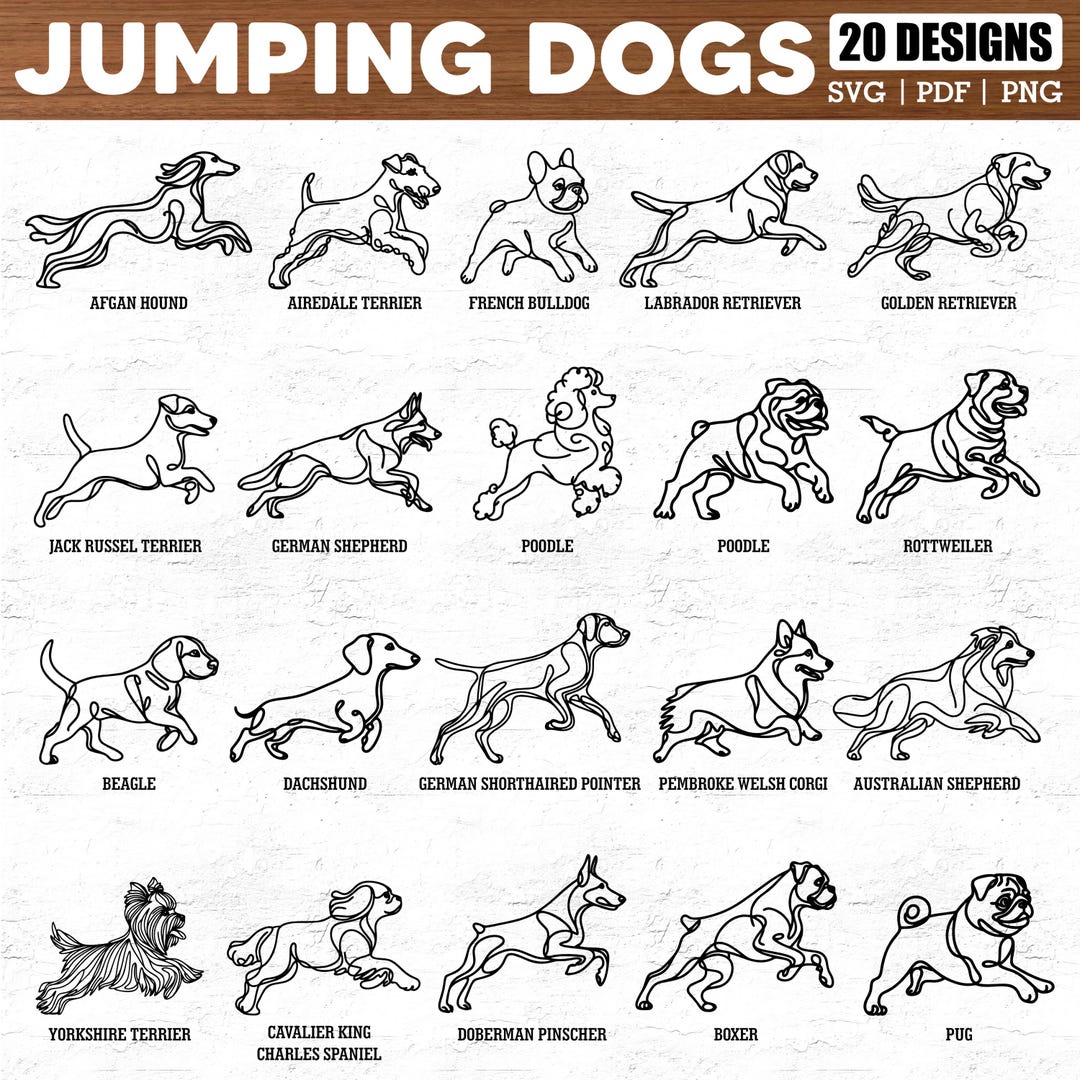 JUMPING DOGS

20 DESIGNS

SVG | PDF | PNG

AFGAN HOUND

AIREDALE TERRIER

FRENCH BULLDOG

LABRADOR RETRIEVER

GOLDEN RETRIEVER

JACK RUSSEL TERRIER

GERMAN SHEPHERD

POODLE

POODLE

ROTTWEILER

BEAGLE

DACHSHUND

GERMAN SHORTHAIRED POINTER

PEMBROKE WELSH CORGI

AUSTRALIAN SHEPHERD

YORKSHIRE TERRIER

CAVALIER KING CHARLES SPANIEL

DOBERMAN PINSCHER

BOXER

PUG