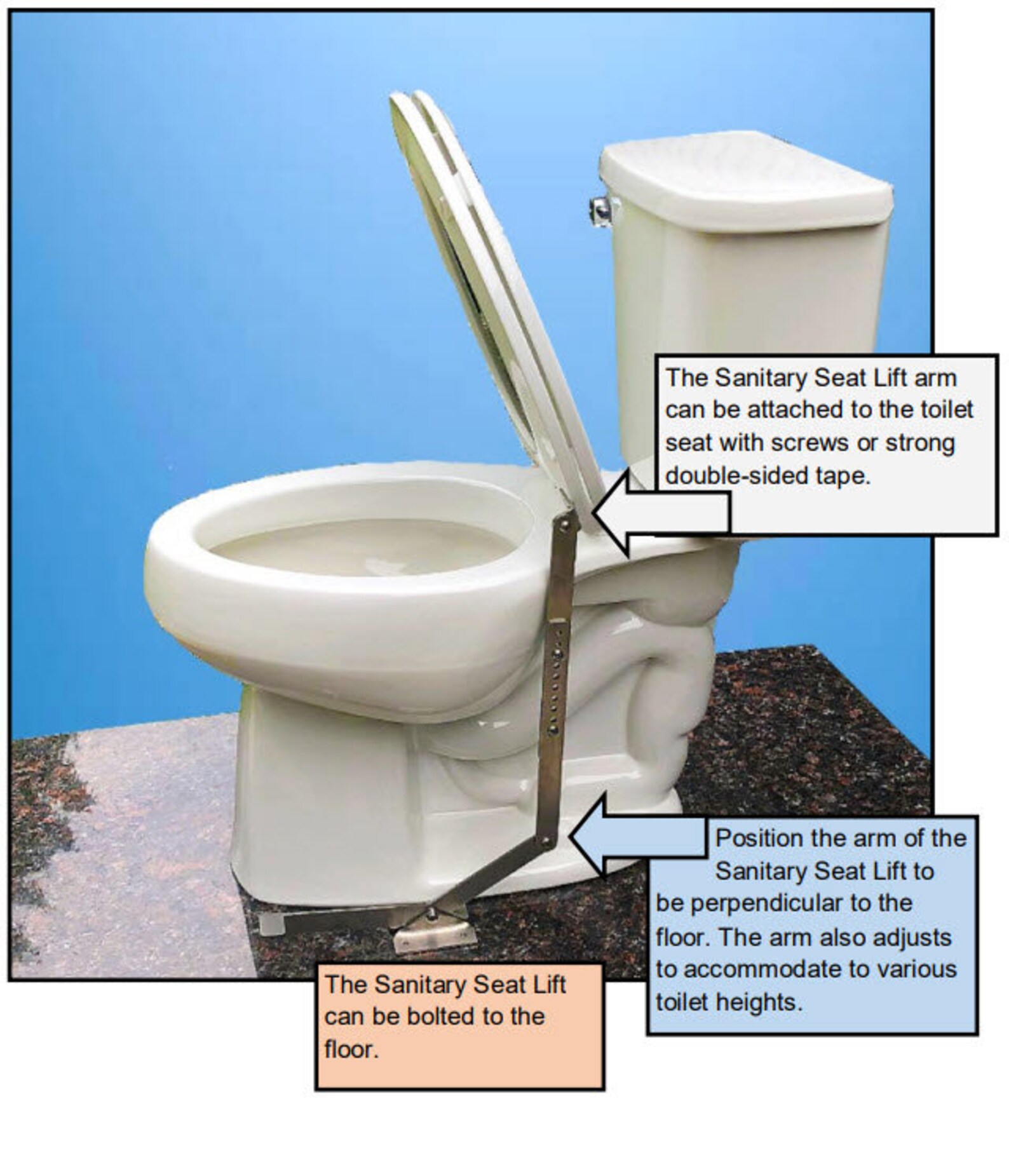 The Sanitary Seat Lift arm can be attached to the toilet seat with screws or strong double-sided tape.

Position the arm of the Sanitary Seat Lift to be perpendicular to the floor. The arm also adjusts to accommodate to various toilet heights.

The Sanitary Seat Lift can be bolted to the floor.