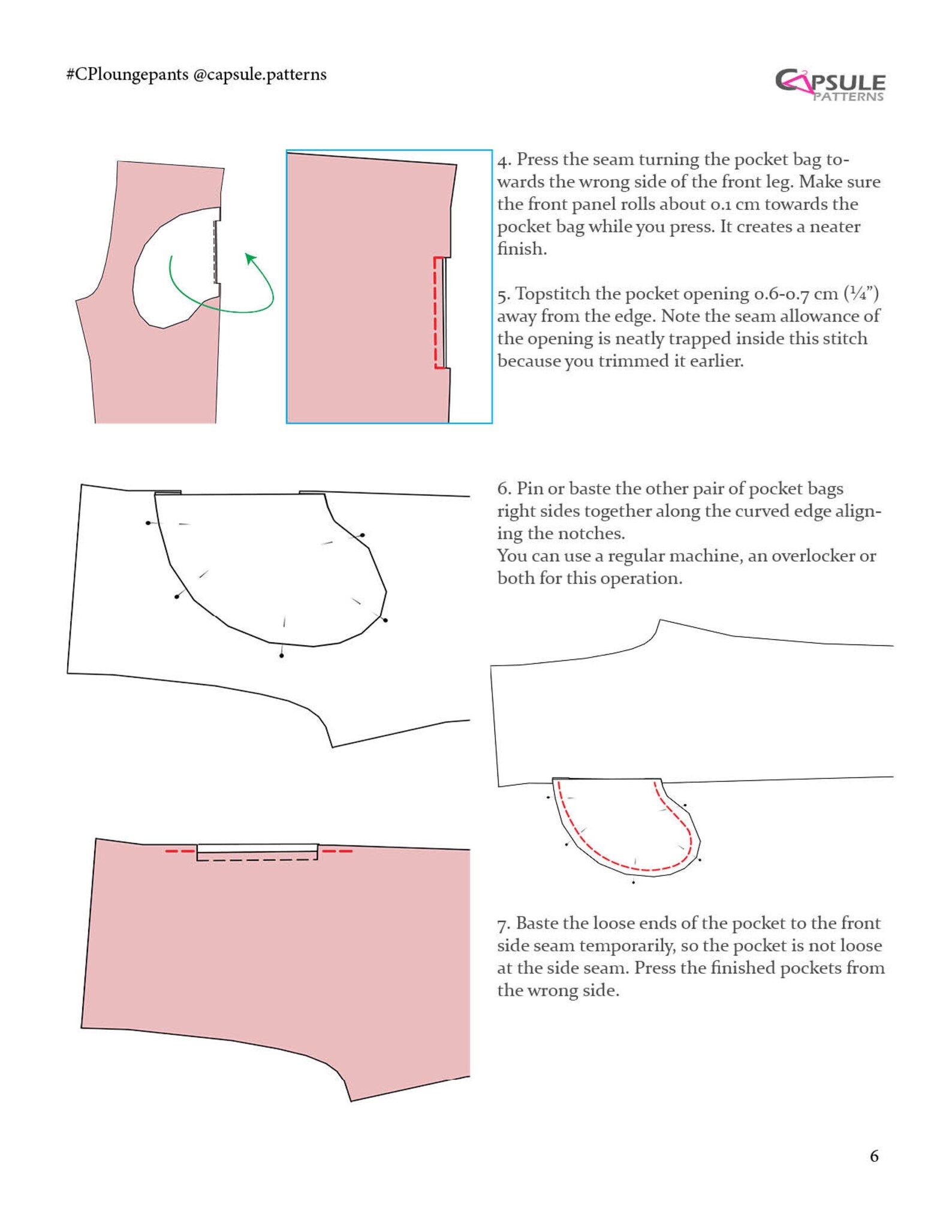 #CPloungepants @capsule.patterns

CAPSULE PATTERNS

4. Press the seam turning the pocket bag towards the wrong side of the front leg. Make sure the front panel rolls about 0.1 cm towards the pocket bag while you press. It creates a neater finish.

5. Topstitch the pocket opening 0.6-0.7 cm (¼”) away from the edge. Note the seam allowance of the opening is neatly trapped inside this stitch because you trimmed it earlier.

6. Pin or baste the other pair of pocket bags right sides together along the curved edge aligning the notches.
You can use a regular machine, an overlocker or both for this operation.

7. Baste the loose ends of the pocket to the front side seam temporarily, so the pocket is not loose at the side seam. Press the finished pockets from the wrong side.

6