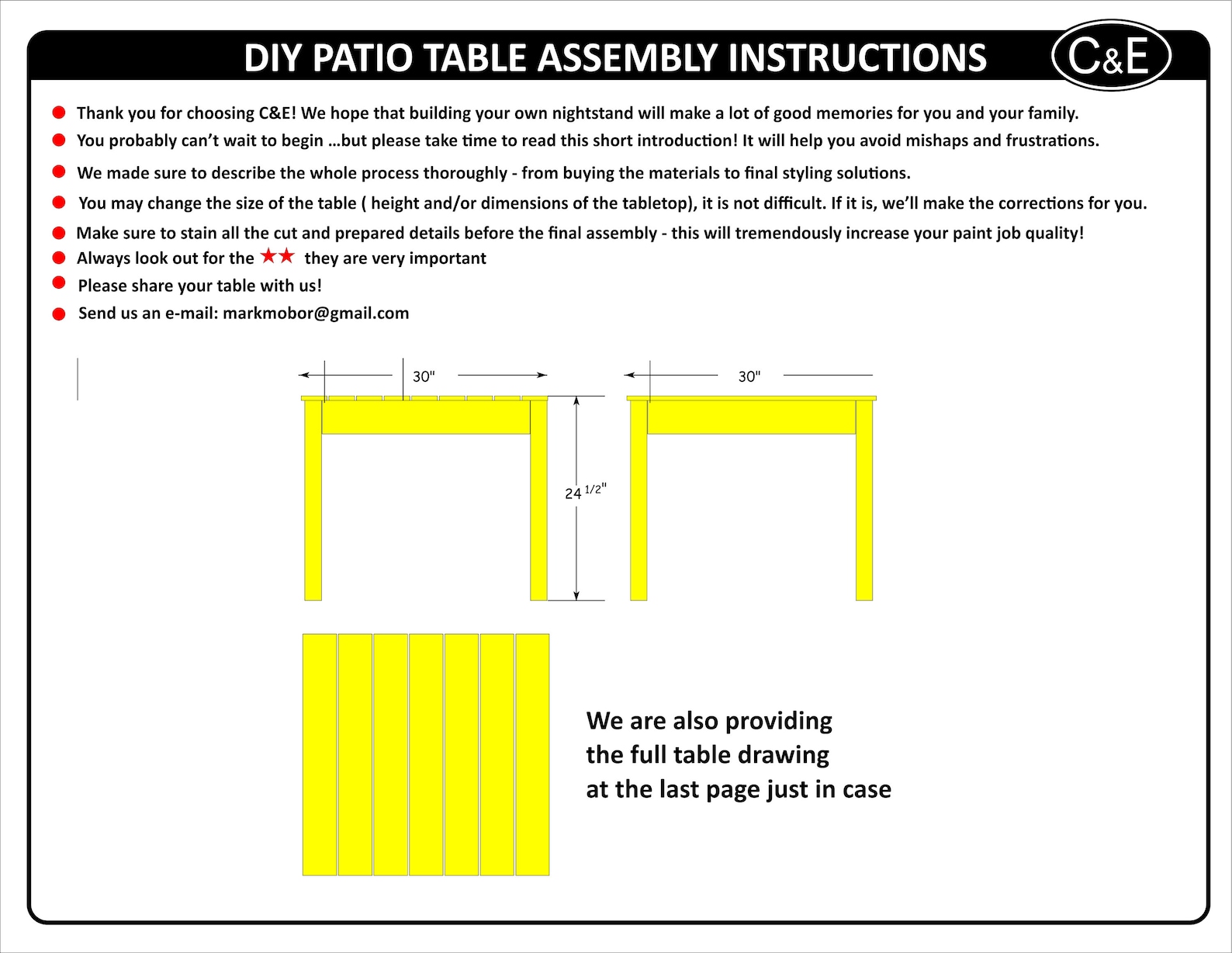 DIY PATIO TABLE ASSEMBLY INSTRUCTIONS

C&E

Thank you for choosing C&E! We hope that building your own nightstand will make a lot of good memories for you and your family.

You probably can't wait to begin ...but please take time to read this short introduction! It will help you avoid mishaps and frustrations.

We made sure to describe the whole process thoroughly - from buying the materials to final styling solutions.

You may change the size of the table ( height and/or dimensions of the tabletop), it is not difficult. If it is, we'll make the corrections for you.

Make sure to stain all the cut and prepared details before the final assembly - this will tremendously increase your paint job quality!

Always look out for the ★★ they are very important

Please share your table with us!

Send us an e-mail: markmobor@gmail.com

30"

30"

24 1/2"

We are also providing the full table drawing at the last page just in case