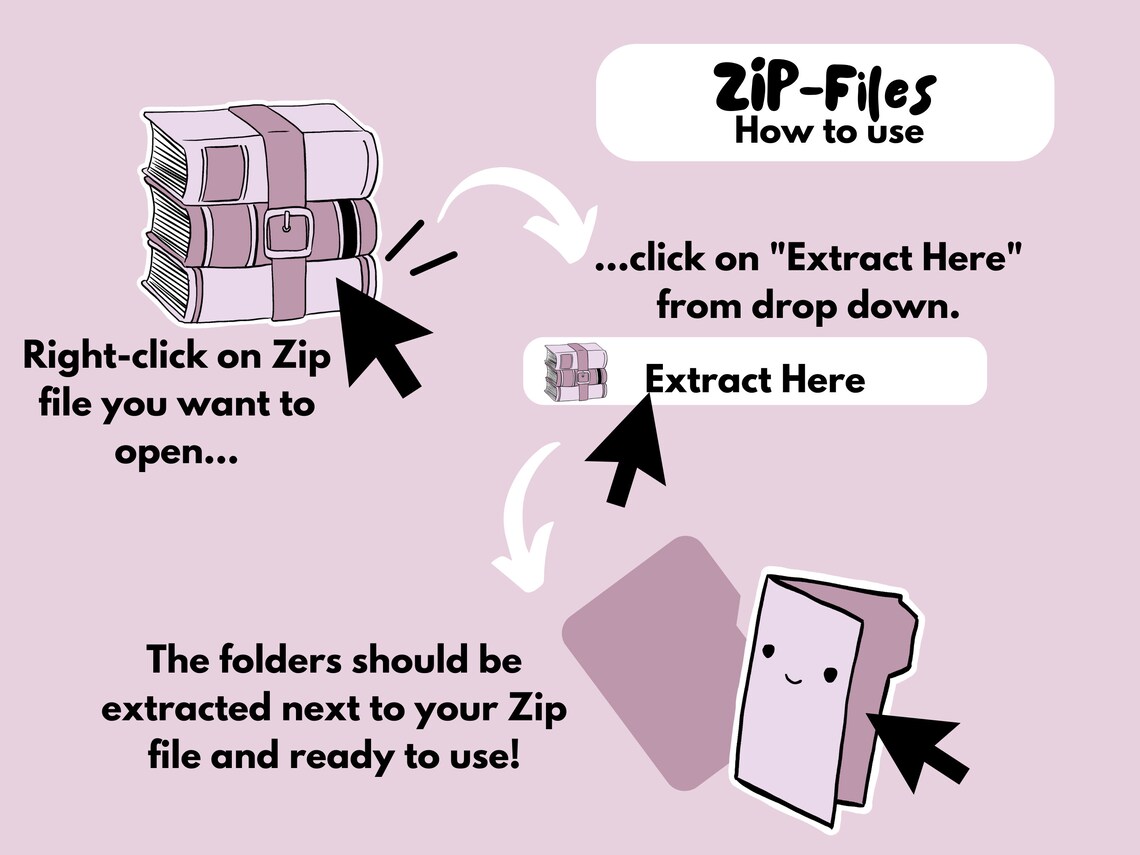 ZiP-Files
How to use

Right-click on Zip file you want to open...

...click on "Extract Here" from drop down.

Extract Here

The folders should be extracted next to your Zip file and ready to use!