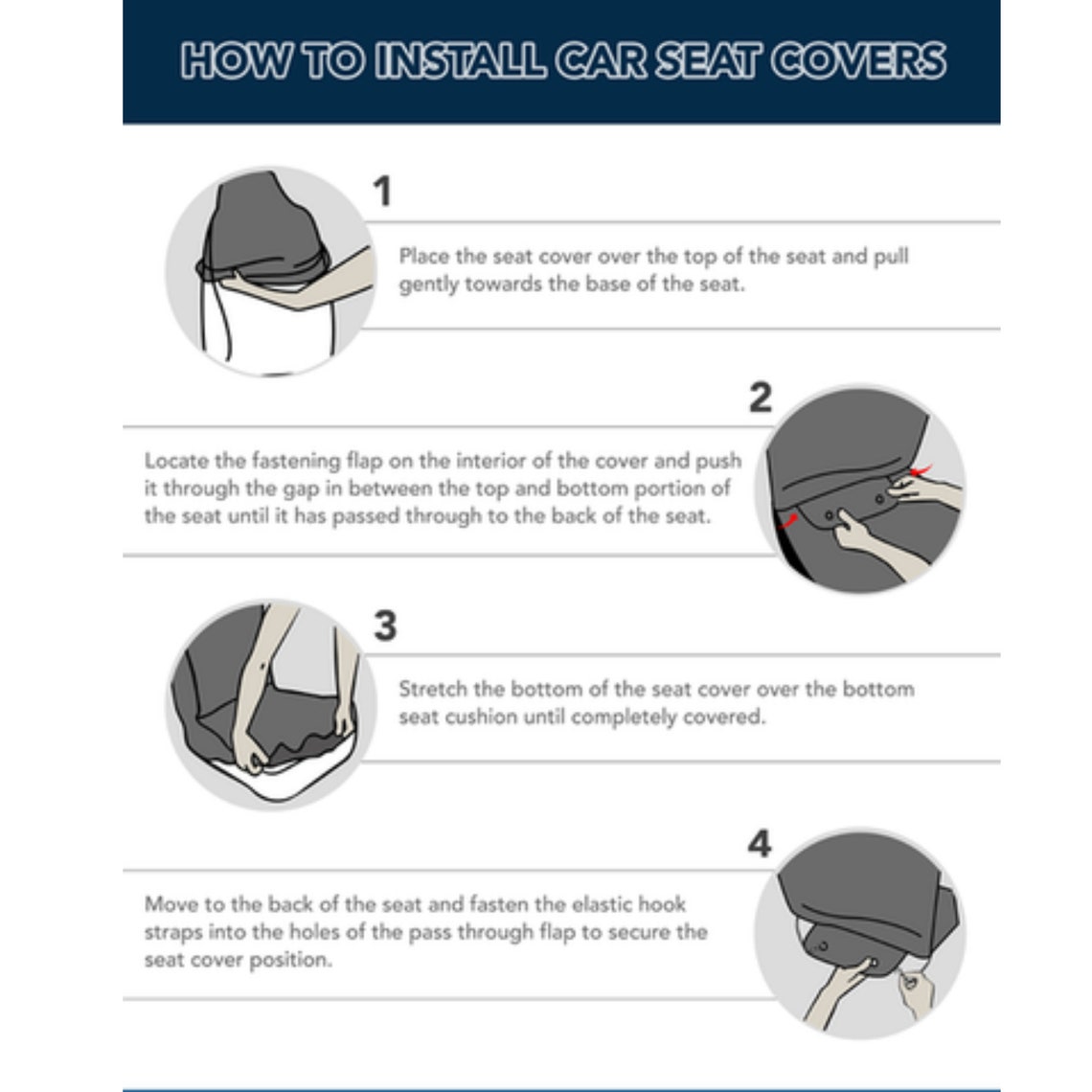 HOW TO INSTALL CAR SEAT COVERS

1

Place the seat cover over the top of the seat and pull gently towards the base of the seat.

2

Locate the fastening flap on the interior of the cover and push it through the gap in between the top and bottom portion of the seat until it has passed through to the back of the seat.

3

Stretch the bottom of the seat cover over the bottom seat cushion until completely covered.

4

Move to the back of the seat and fasten the elastic hook straps into the holes of the pass through flap to secure the seat cover position.