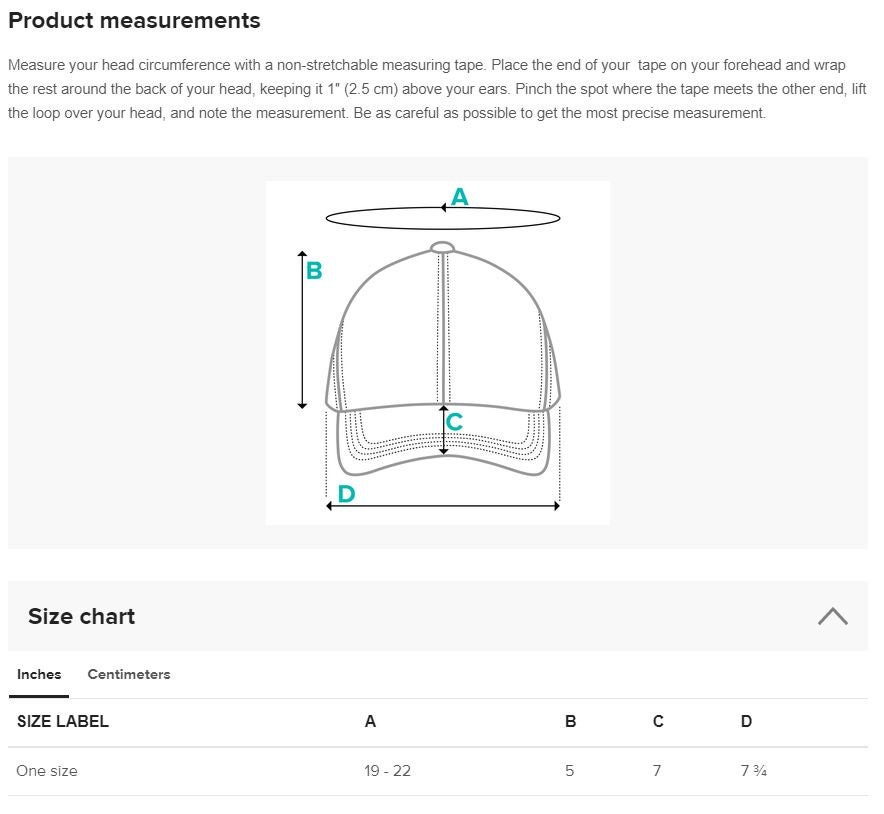 Product measurements

Measure your head circumference with a non-stretchable measuring tape. Place the end of your tape on your forehead and wrap the rest around the back of your head, keeping it 1" (2.5 cm) above your ears. Pinch the spot where the tape meets the other end, lift the loop over your head, and note the measurement. Be as careful as possible to get the most precise measurement.

A
B
C
D

Size chart

Inches Centimeters

| SIZE LABEL | A | B | C | D |
|---|---|---|---|---|
| One size | 19 - 22 | 5 | 7 | 7 ¾ |