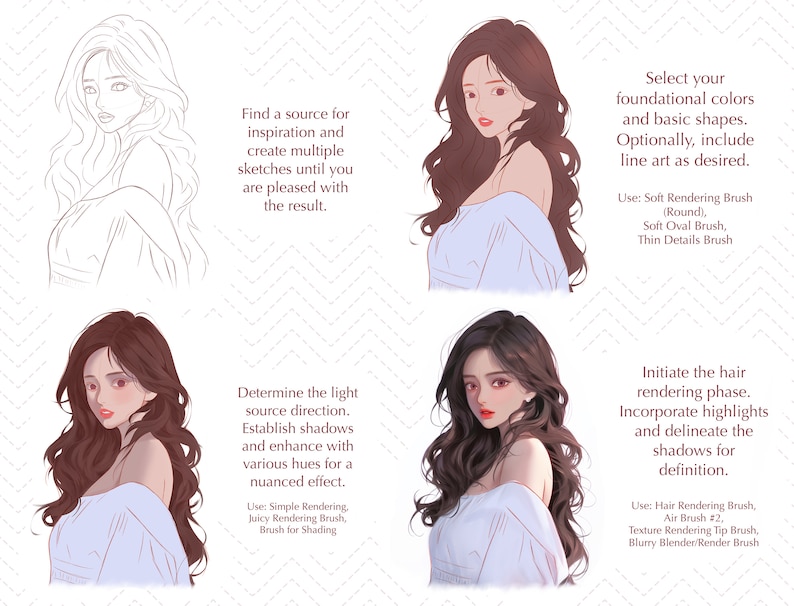 Find a source for inspiration and create multiple sketches until you are pleased with the result.

Select your foundational colors and basic shapes. Optionally, include line art as desired.

Use: Soft Rendering Brush (Round), Soft Oval Brush, Thin Details Brush

Determine the light source direction. Establish shadows and enhance with various hues for a nuanced effect.

Use: Simple Rendering, Juicy Rendering Brush, Brush for Shading

Initiate the hair rendering phase. Incorporate highlights and delineate the shadows for definition.

Use: Hair Rendering Brush, Air Brush #2, Texture Rendering Tip Brush, Blurry Blender/Render Brush