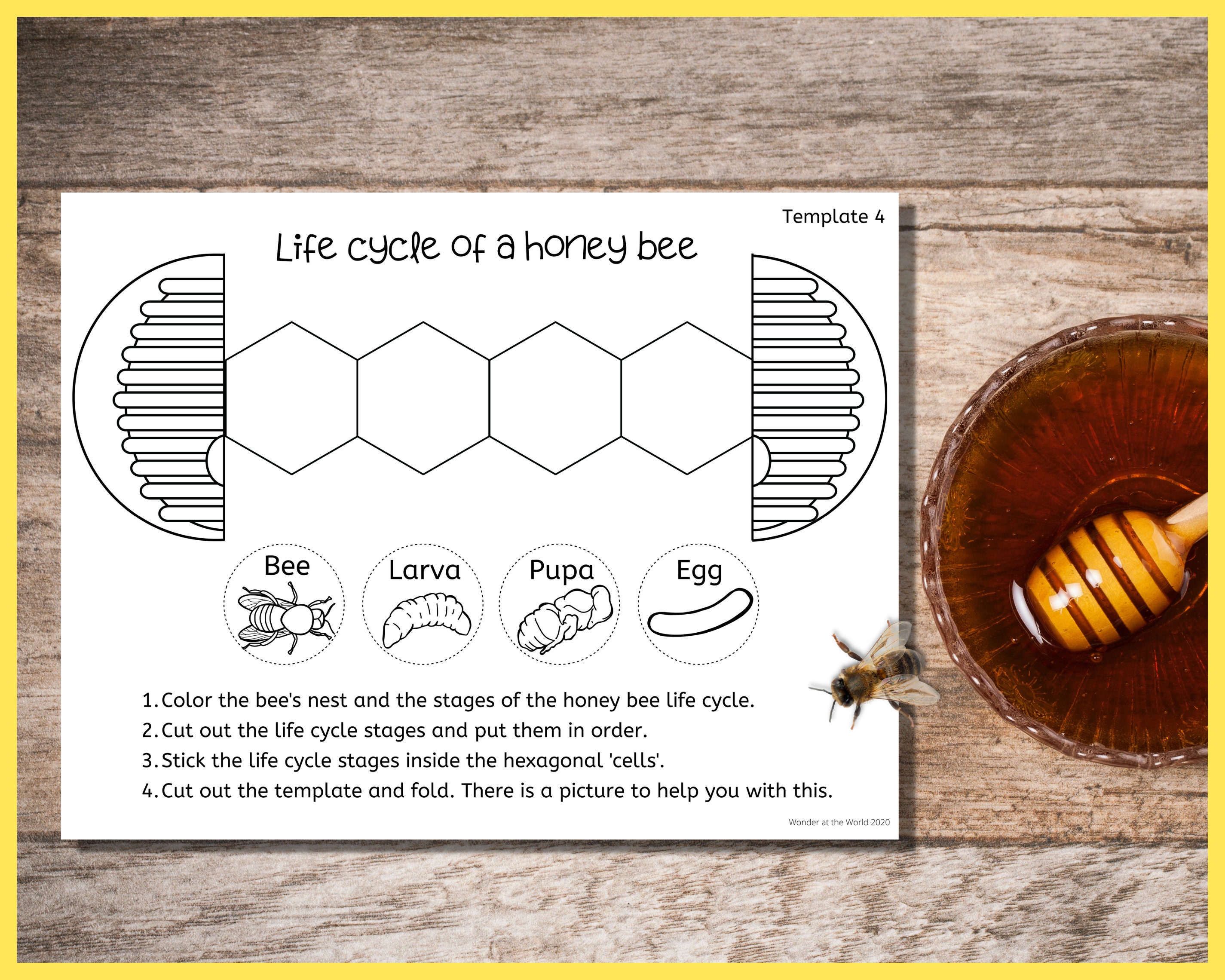 Template 4

Life cycle of a honey bee

Bee

Larva

Pupa

Egg

1. Color the bee's nest and the stages of the honey bee life cycle.
2. Cut out the life cycle stages and put them in order.
3. Stick the life cycle stages inside the hexagonal 'cells'.
4. Cut out the template and fold. There is a picture to help you with this.

Wonder at the World 2020